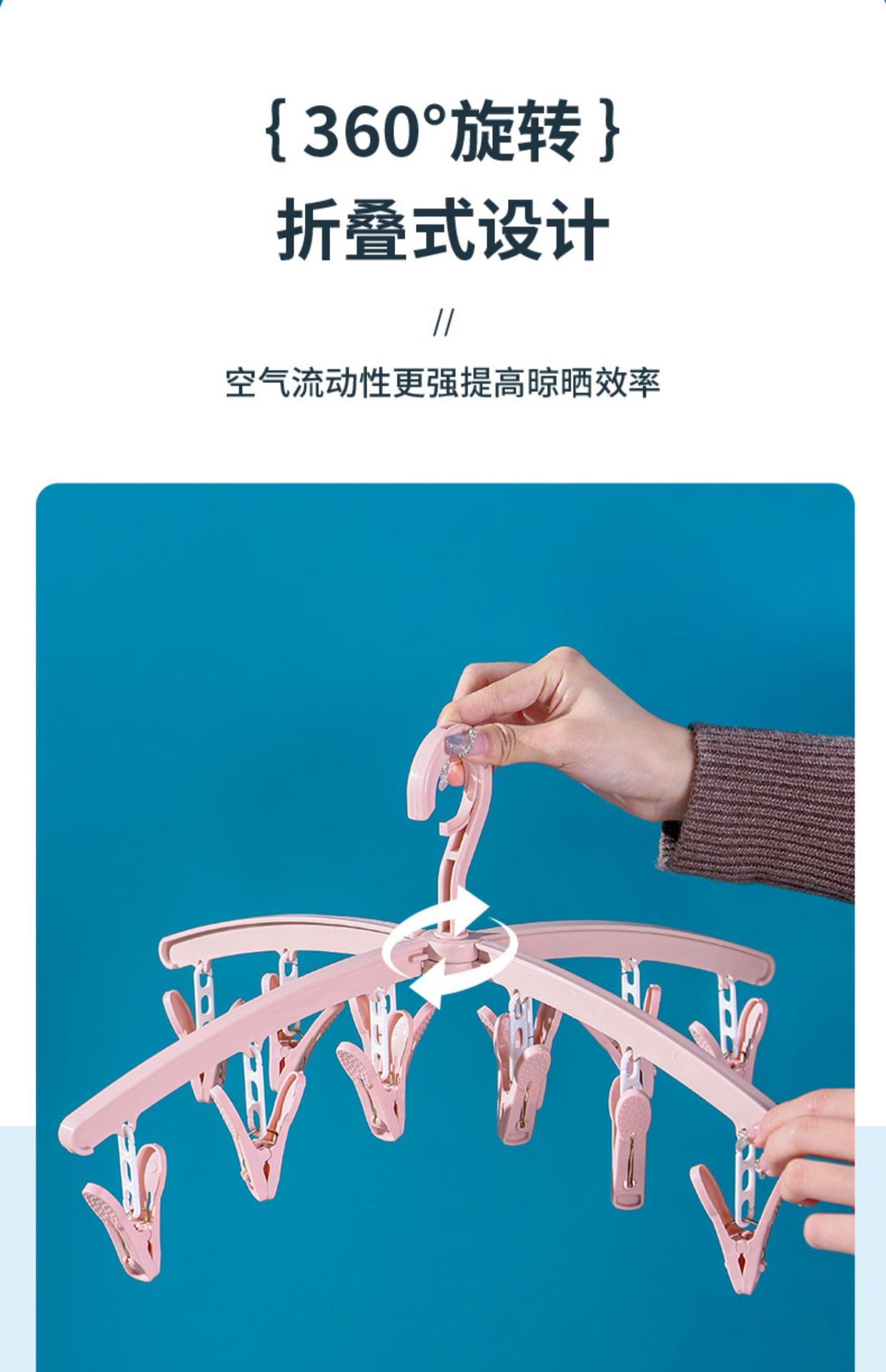 { 360°旋转 }
折叠式设计

//

空气流动性更强提高晾晒效率