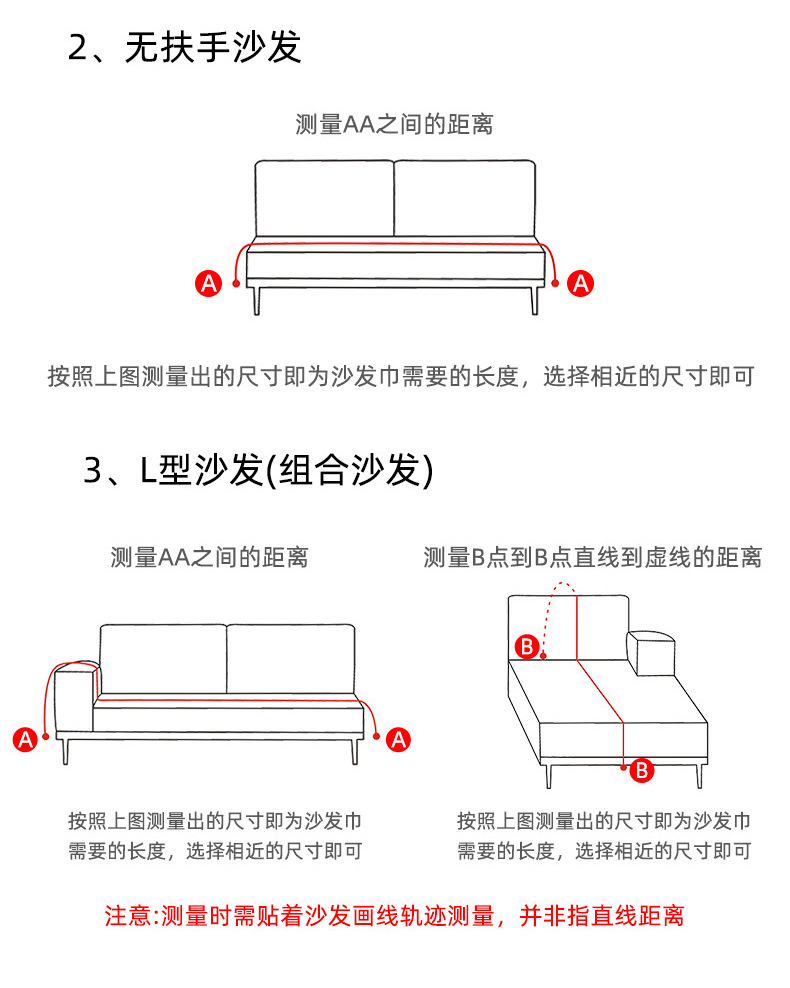 2、无扶手沙发

测量AA之间的距离

A

A

按照上图测量出的尺寸即为沙发巾需要的长度，选择相近的尺寸即可

3、L型沙发(组合沙发)

测量AA之间的距离

A

A

按照上图测量出的尺寸即为沙发巾需要的长度，选择相近的尺寸即可

测量B点到B点直线到虚线的距离

B

B

按照上图测量出的尺寸即为沙发巾需要的长度，选择相近的尺寸即可

注意:测量时需贴着沙发画线轨迹测量，并非指直线距离