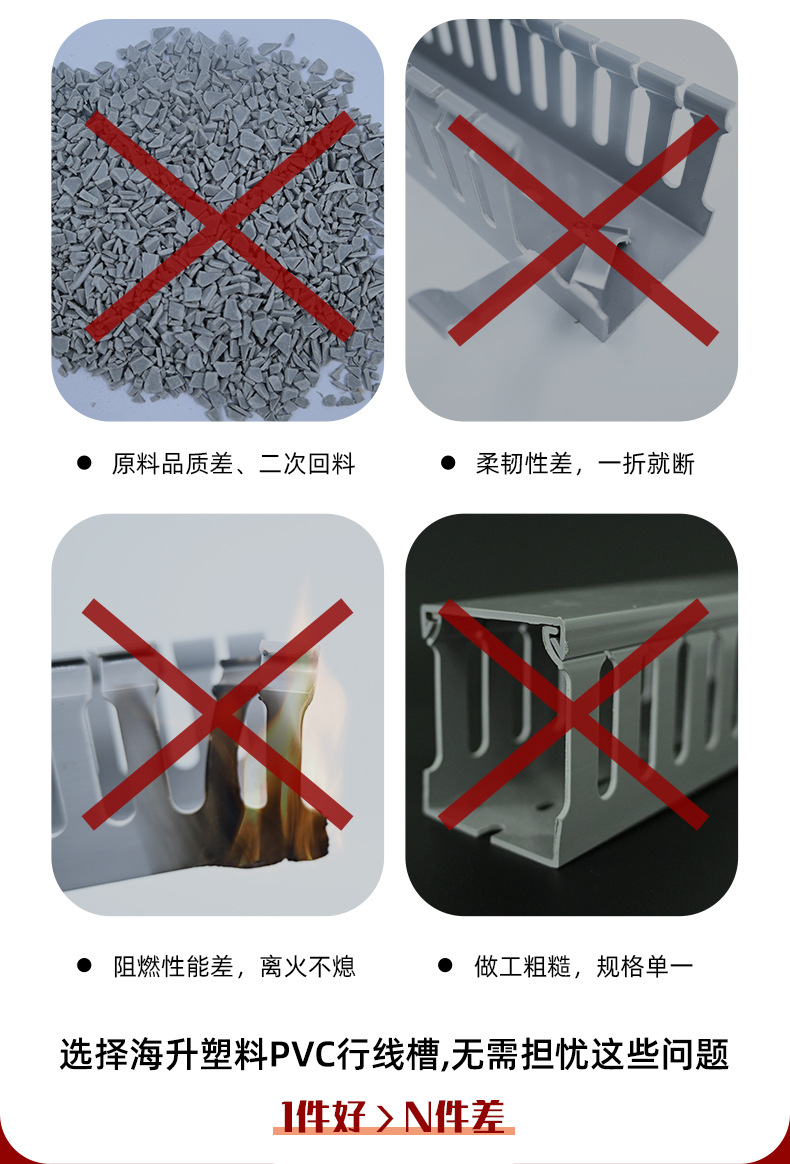 ● 原料品质差、二次回料

● 柔韧性差，一折就断

● 阻燃性能差，离火不熄

● 做工粗糙，规格单一

选择海升塑料PVC行线槽,无需担忧这些问题

1件好 > N件差