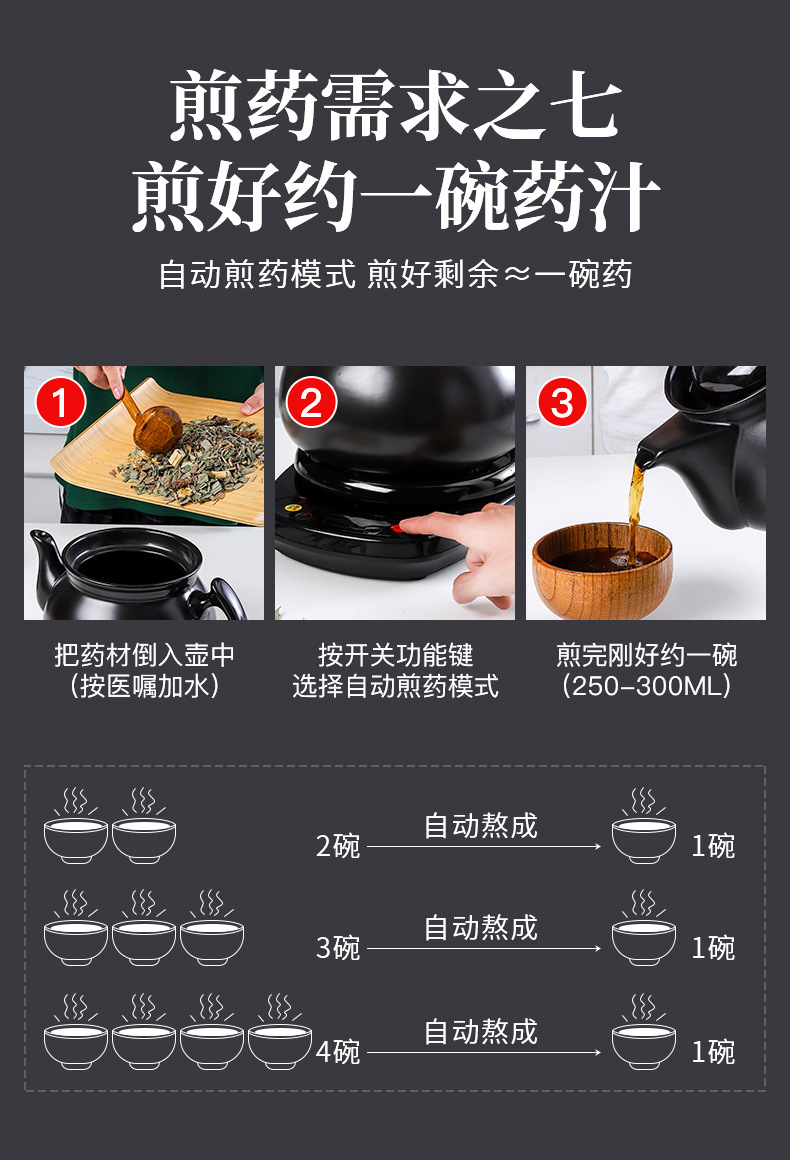 煎药需求之七
煎好约一碗药汁

自动煎药模式 煎好剩余≈一碗药

1
把药材倒入壶中
(按医嘱加水)

2
按开关功能键
选择自动煎药模式

3
煎完刚好约一碗
(250-300ML)

2碗 自动熬成 1碗

3碗 自动熬成 1碗

4碗 自动熬成 1碗