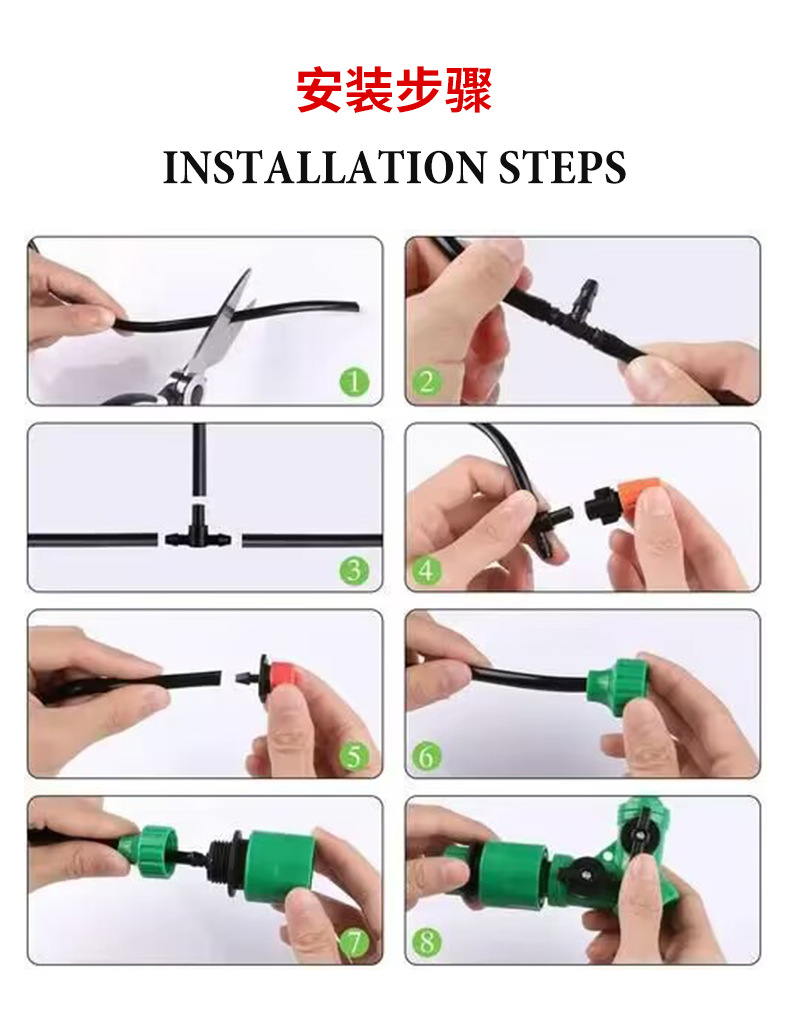 安装步骤

INSTALLATION STEPS

1

2

3

4

5

6

7

8