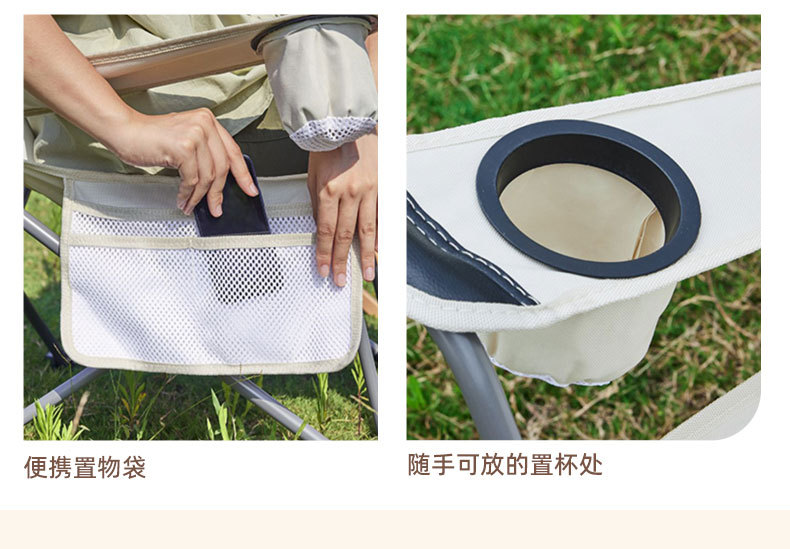 便携置物袋

随手可放的置杯处