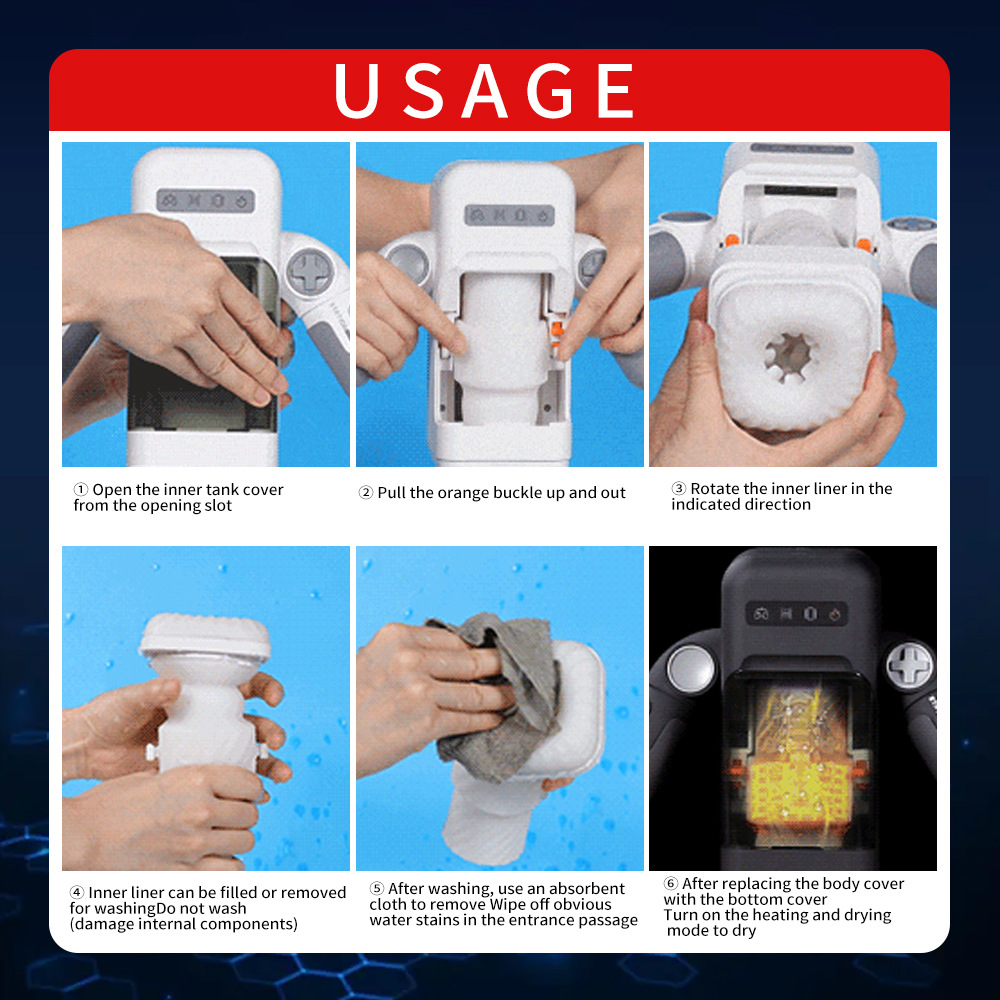 USAGE

① Open the inner tank cover from the opening slot

② Pull the orange buckle up and out

③ Rotate the inner liner in the indicated direction

④ Inner liner can be filled or removed for washingDo not wash (damage internal components)

⑤ After washing, use an absorbent cloth to remove Wipe off obvious water stains in the entrance passage

⑥ After replacing the body cover with the bottom cover
Turn on the heating and drying mode to dry