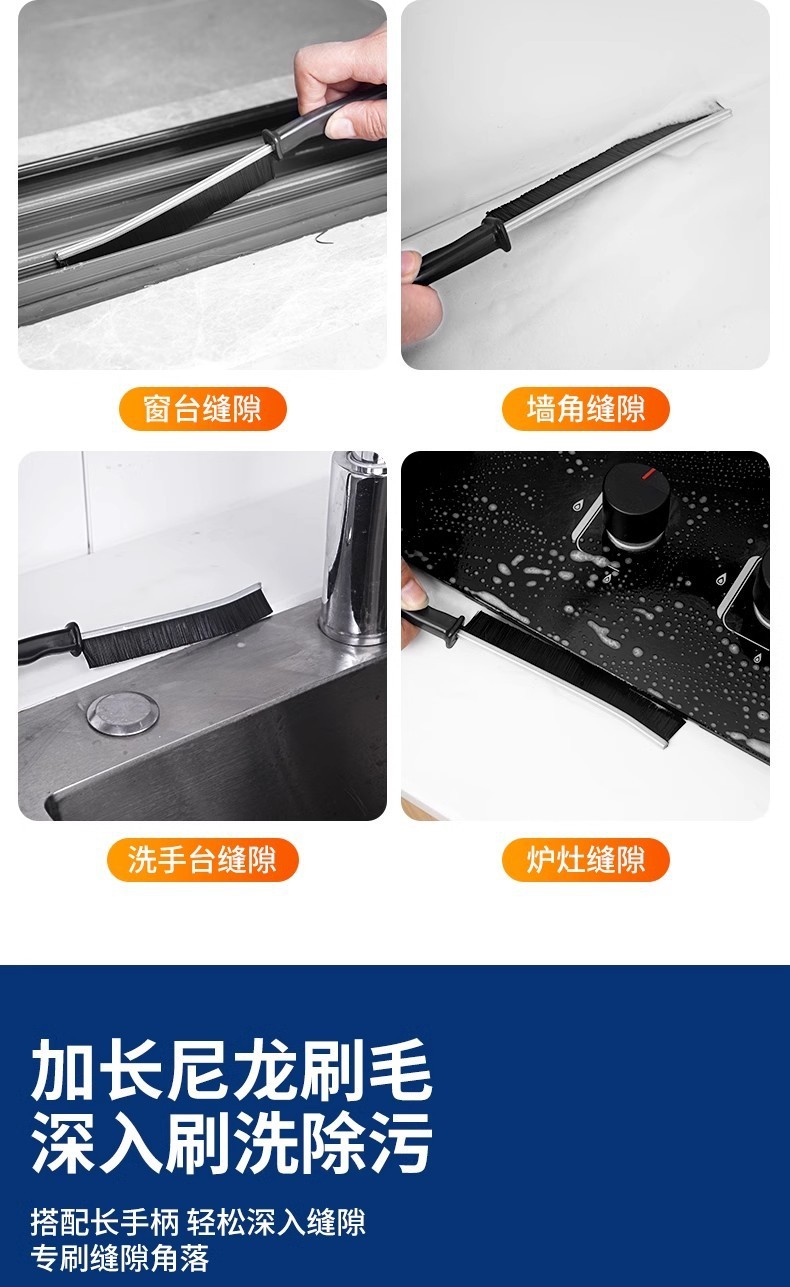 窗台缝隙

墙角缝隙

洗手台缝隙

炉灶缝隙

加长尼龙刷毛
深入刷洗除污

搭配长手柄 轻松深入缝隙
专刷缝隙角落