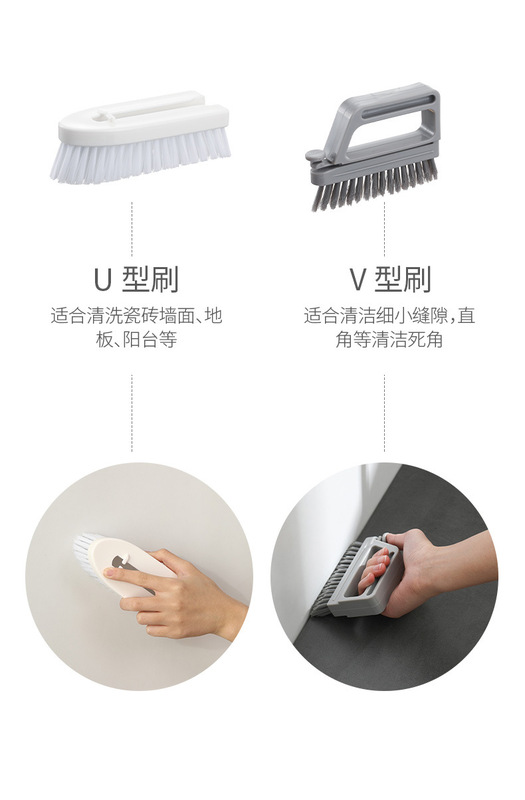 U 型刷

适合清洗瓷砖墙面、地板、阳台等

V 型刷

适合清洁细小缝隙,直角等清洁死角