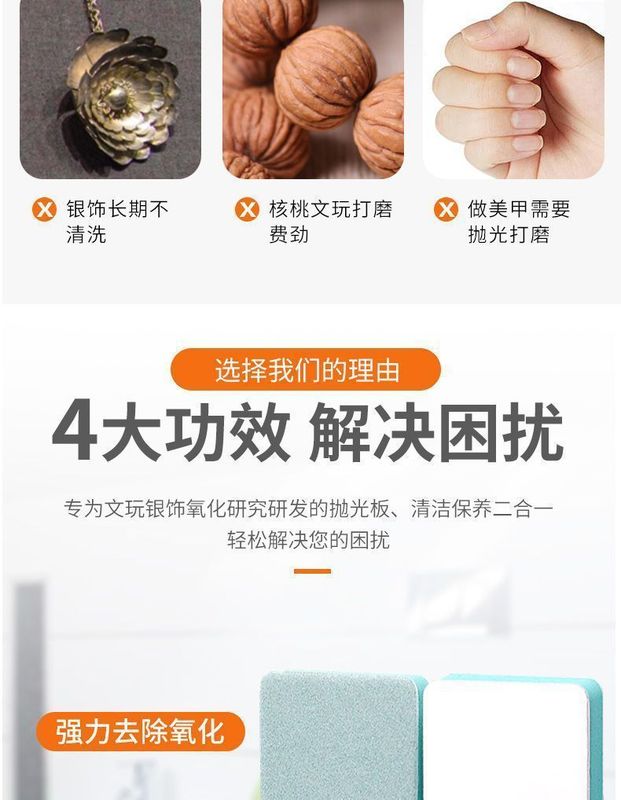 银饰长期不清洗

核桃文玩打磨费劲

做美甲需要抛光打磨

选择我们的理由

4大功效 解决困扰

专为文玩银饰氧化研究研发的抛光板、清洁保养二合一
轻松解决您的困扰

强力去除氧化