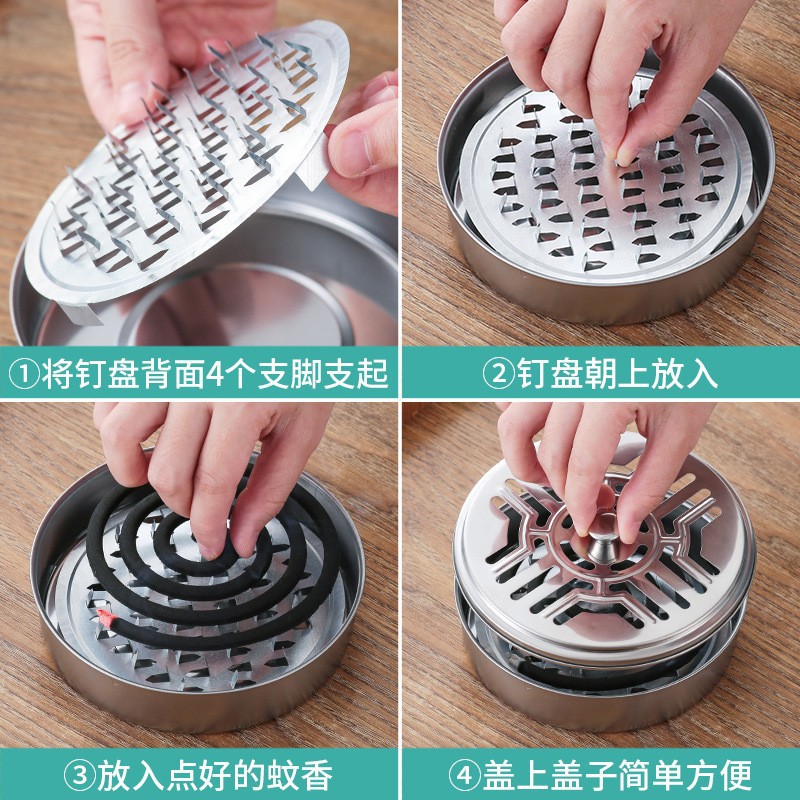 ①将钉盘背面4个支脚支起

②钉盘朝上放入

③放入点好的蚊香

④盖上盖子简单方便