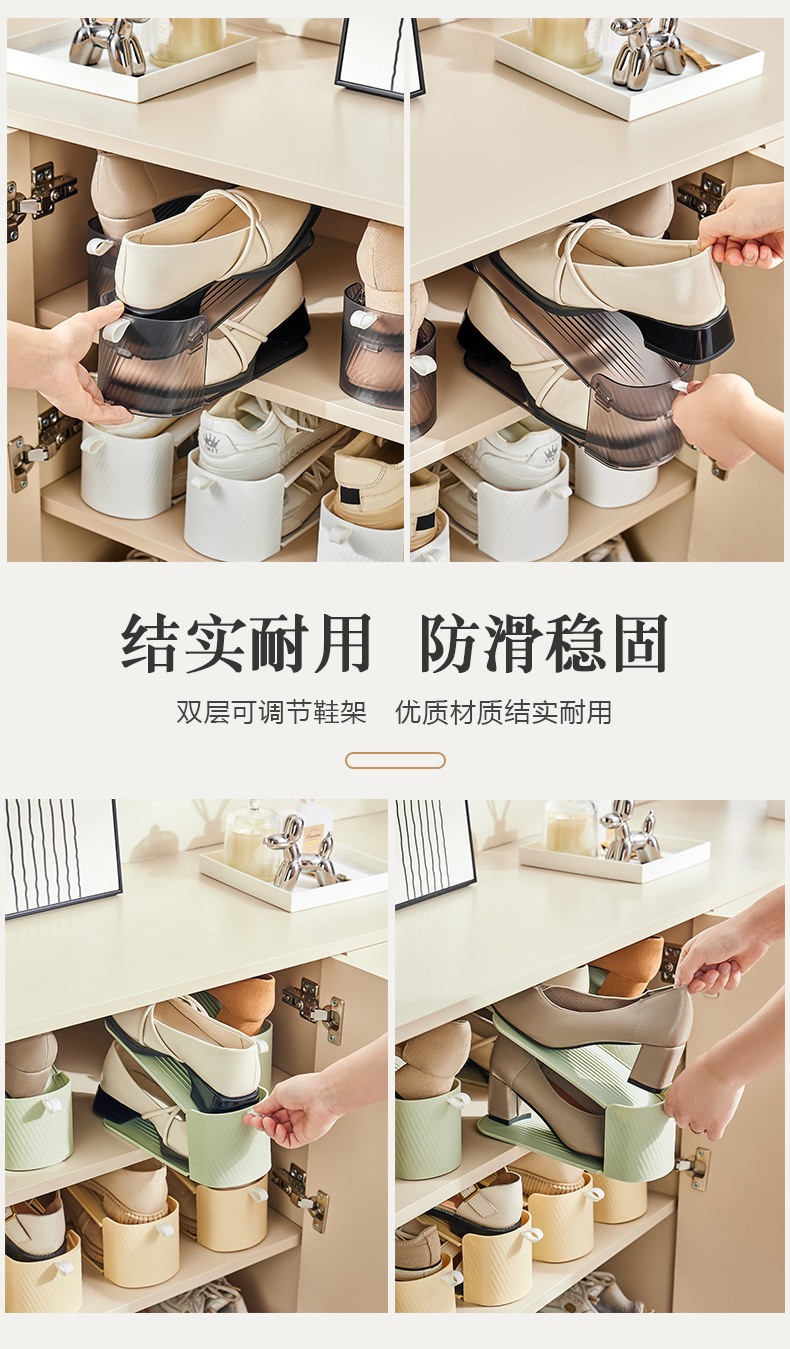 结实耐用 防滑稳固

双层可调节鞋架 优质材质结实耐用