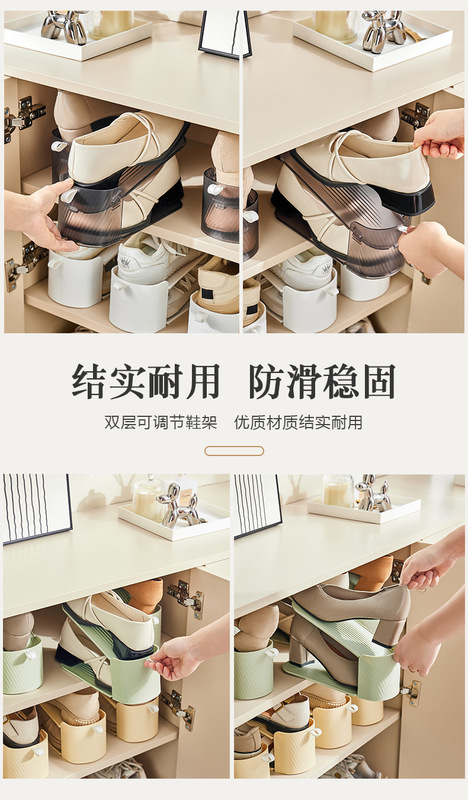 结实耐用 防滑稳固

双层可调节鞋架 优质材质结实耐用