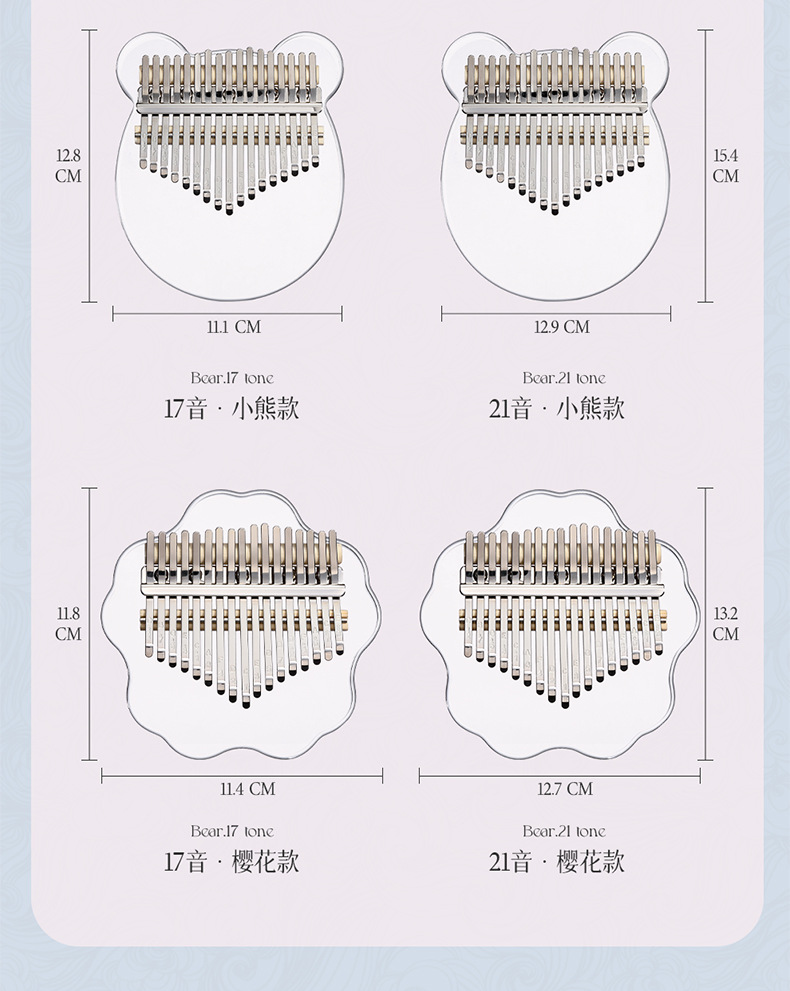 12.8 CM

11.1 CM

Bear.17 tone

17音 · 小熊款

15.4 CM

12.9 CM

Bear.21 tone

21音 · 小熊款

11.8 CM

11.4 CM

Bear.17 tone

17音 · 樱花款

13.2 CM

12.7 CM

Bear.21 tone

21音 · 樱花款