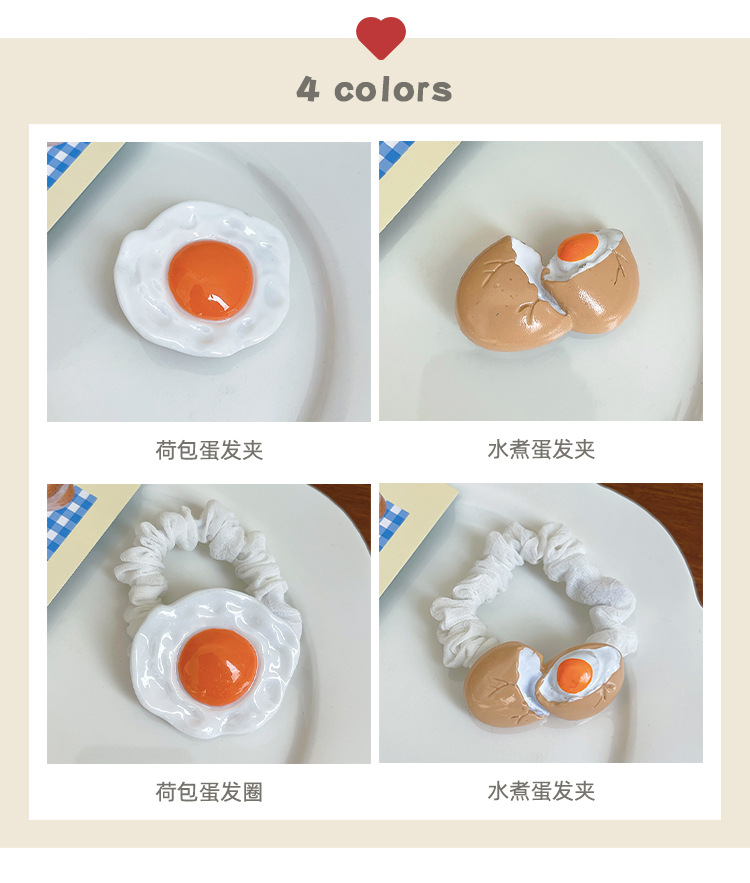 4 colors

荷包蛋发夹

水煮蛋发夹

荷包蛋发圈

水煮蛋发夹