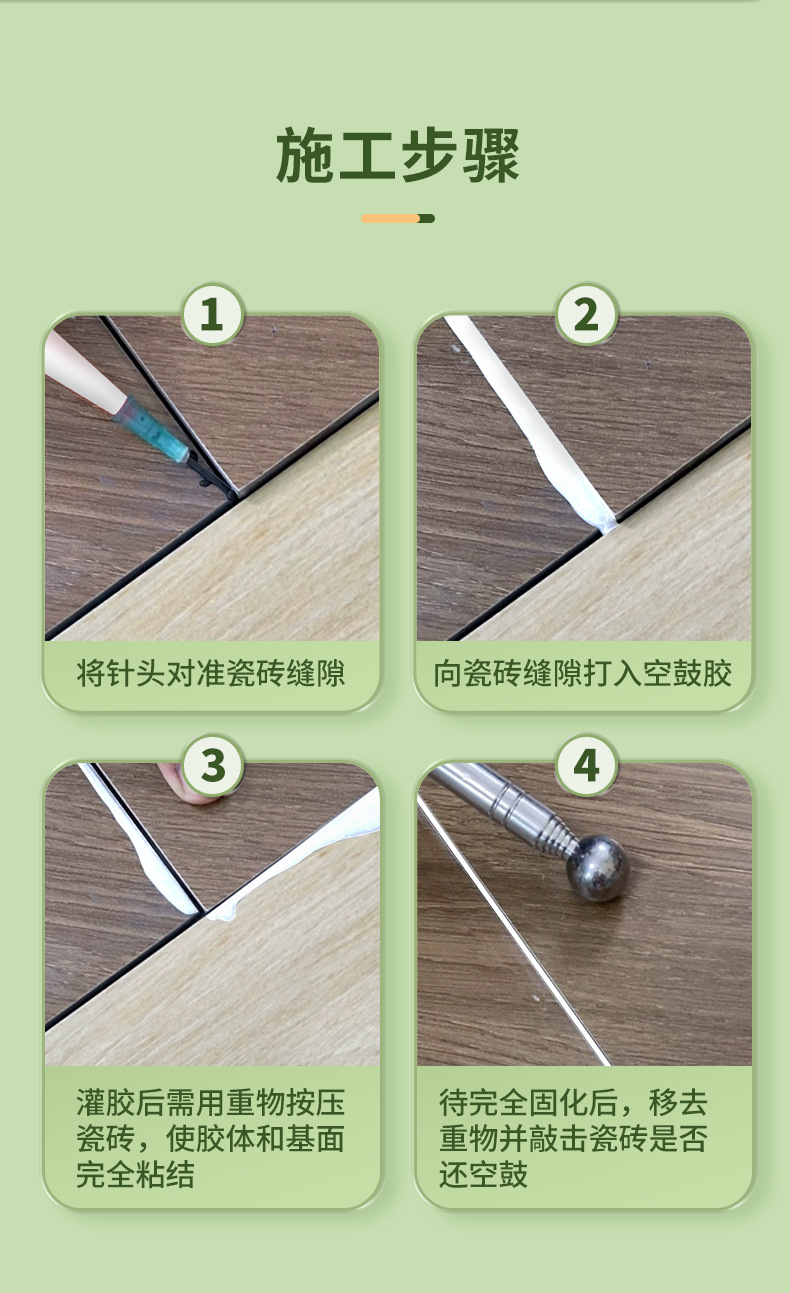 施工步骤

1
将针头对准瓷砖缝隙

2
向瓷砖缝隙打入空鼓胶

3
灌胶后需用重物按压瓷砖，使胶体和基面完全粘结

4
待完全固化后，移去重物并敲击瓷砖是否还空鼓