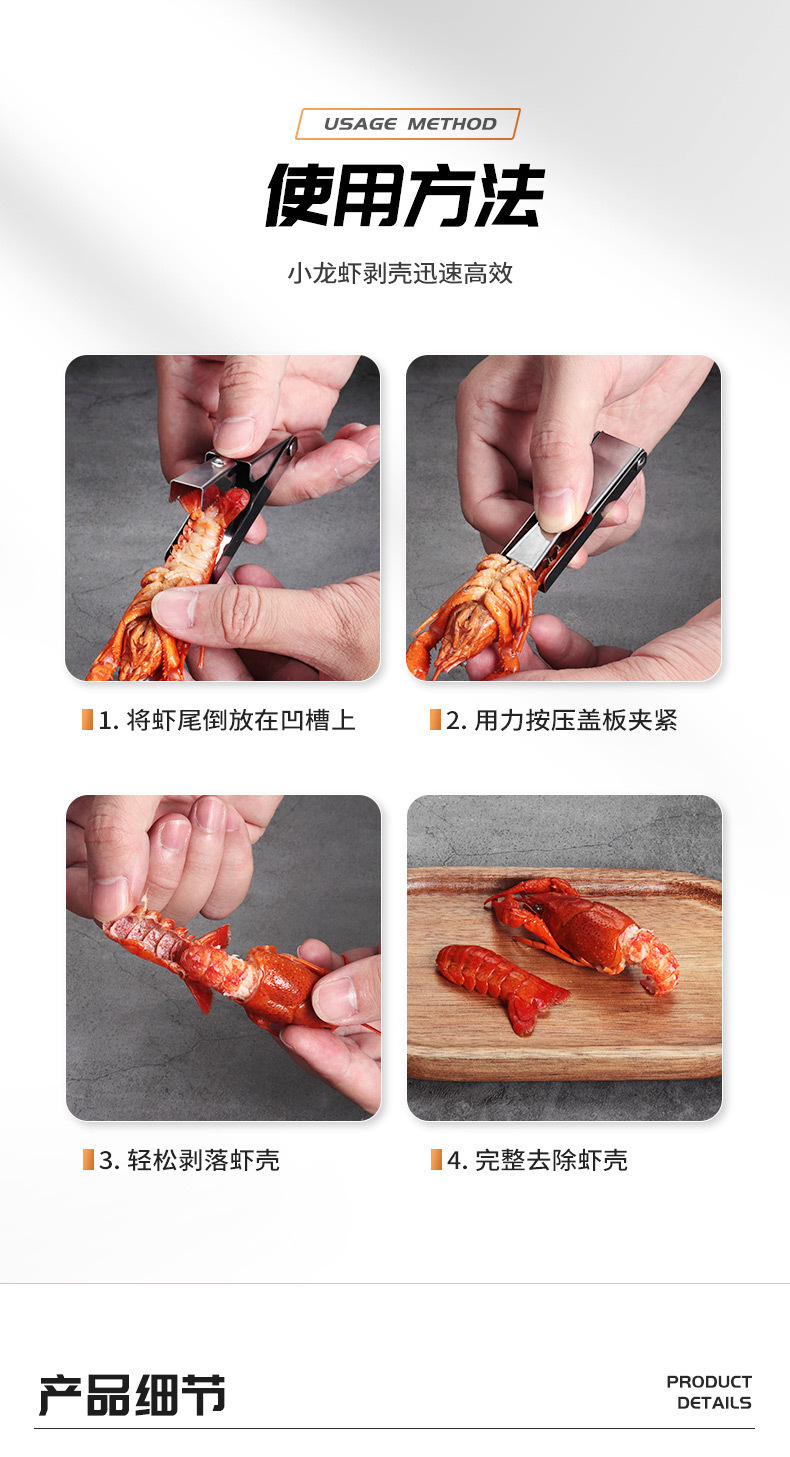 USAGE METHOD

使用方法

小龙虾剥壳迅速高效

1. 将虾尾倒放在凹槽上

2. 用力按压盖板夹紧

3. 轻松剥落虾壳

4. 完整去除虾壳

产品细节

PRODUCT DETAILS