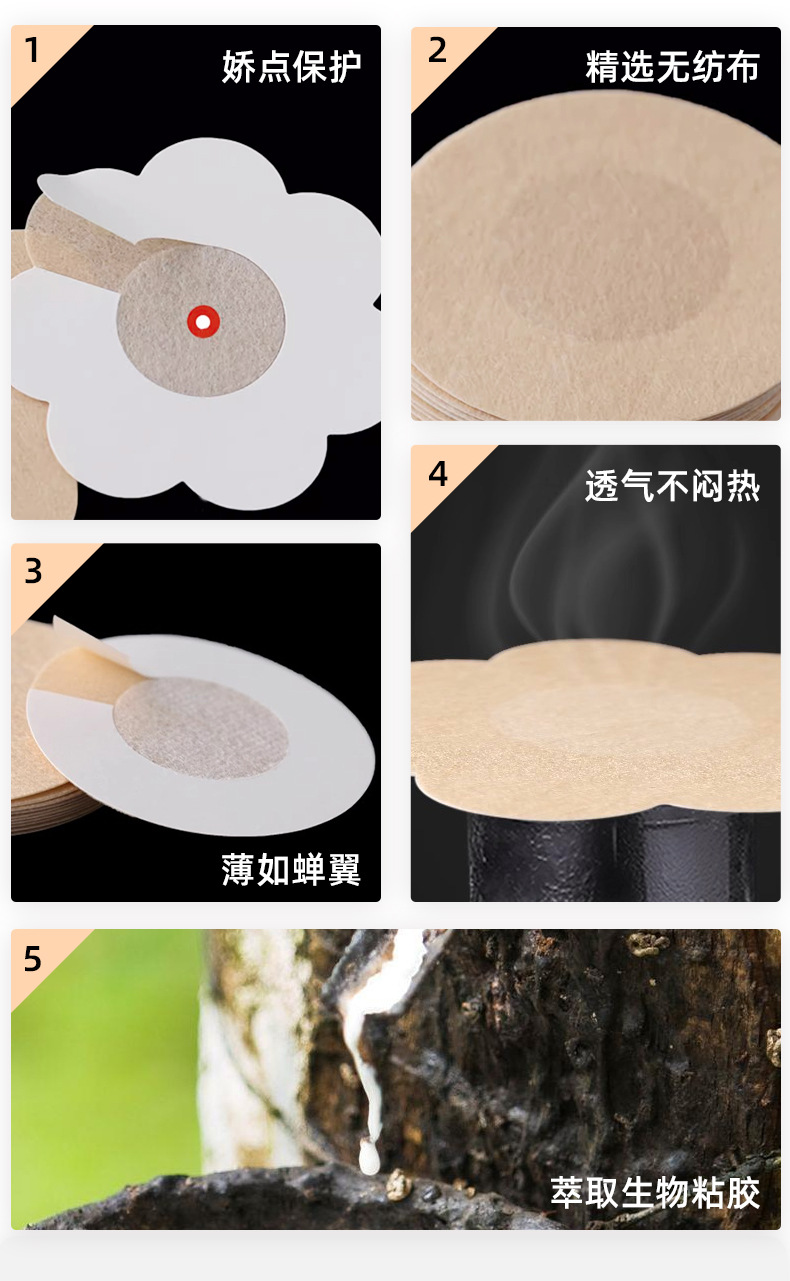 1
娇点保护

2
精选无纺布

3
薄如蝉翼

4
透气不闷热

5
萃取生物粘胶