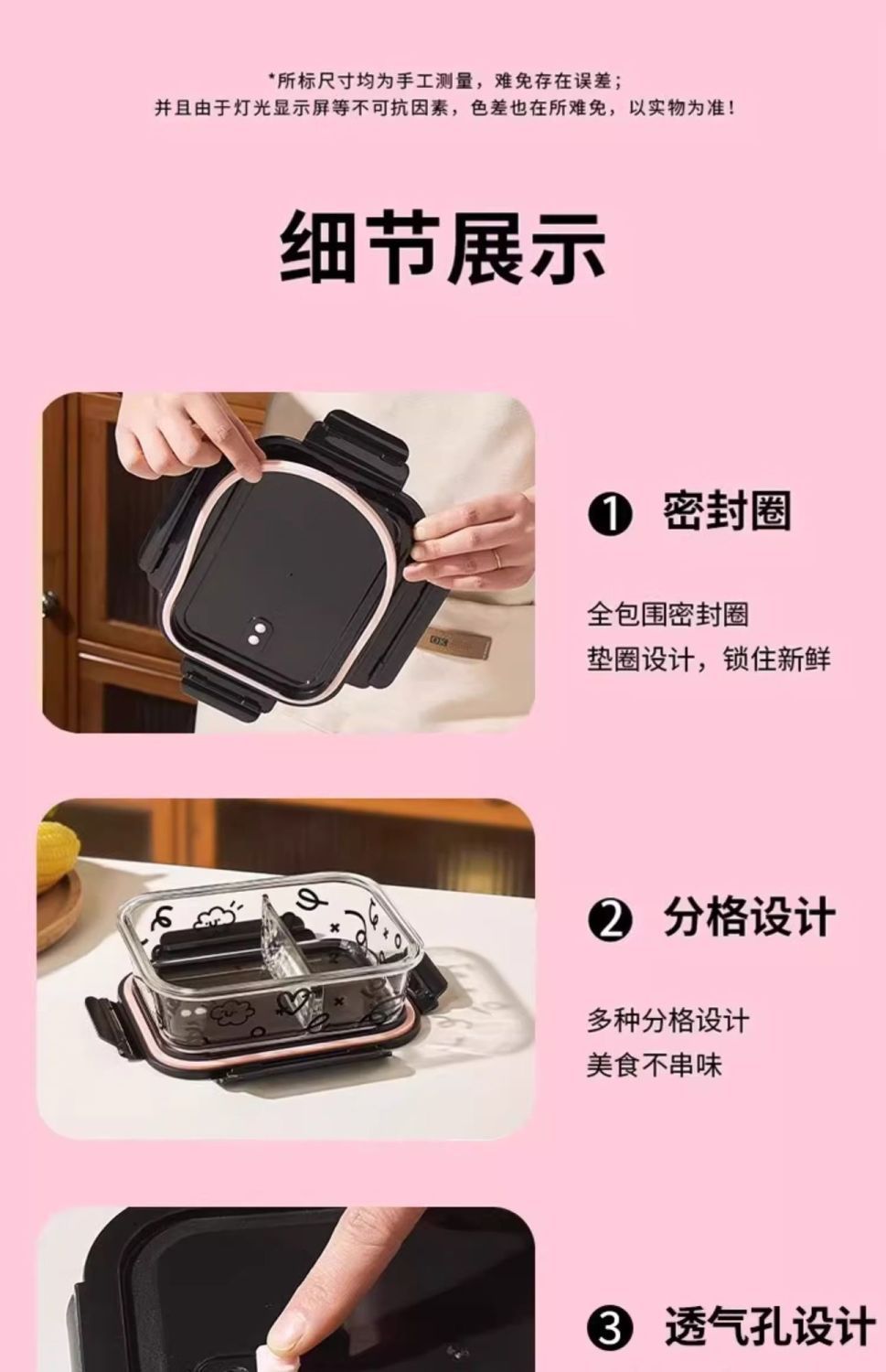 *所标尺寸均为手工测量，难免存在误差；
并且由于灯光显示屏等不可抗因素，色差也在所难免，以实物为准！

细节展示

❶ 密封圈

全包围密封圈
垫圈设计，锁住新鲜

❷ 分格设计

多种分格设计
美食不串味

❸ 透气孔设计