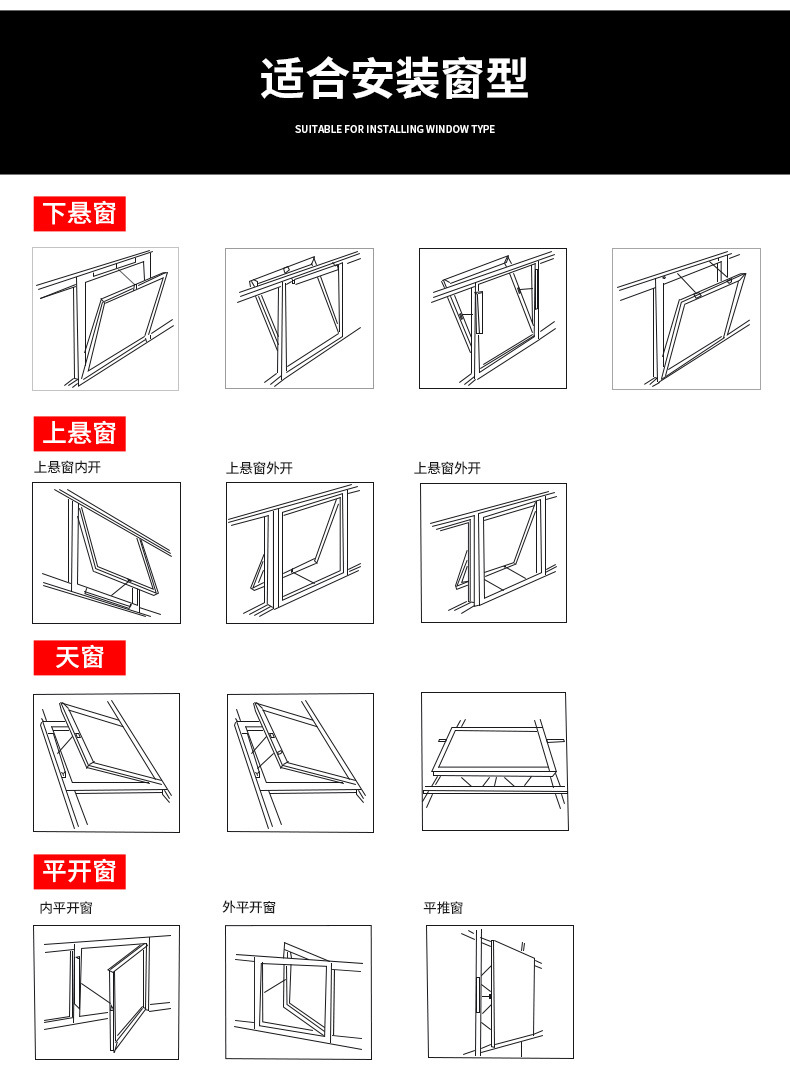 适合安装窗型

SUITABLE FOR INSTALLING WINDOW TYPE

下悬窗

上悬窗

上悬窗内开

上悬窗外开

上悬窗外开

天窗

平开窗

内平开窗

外平开窗

平推窗