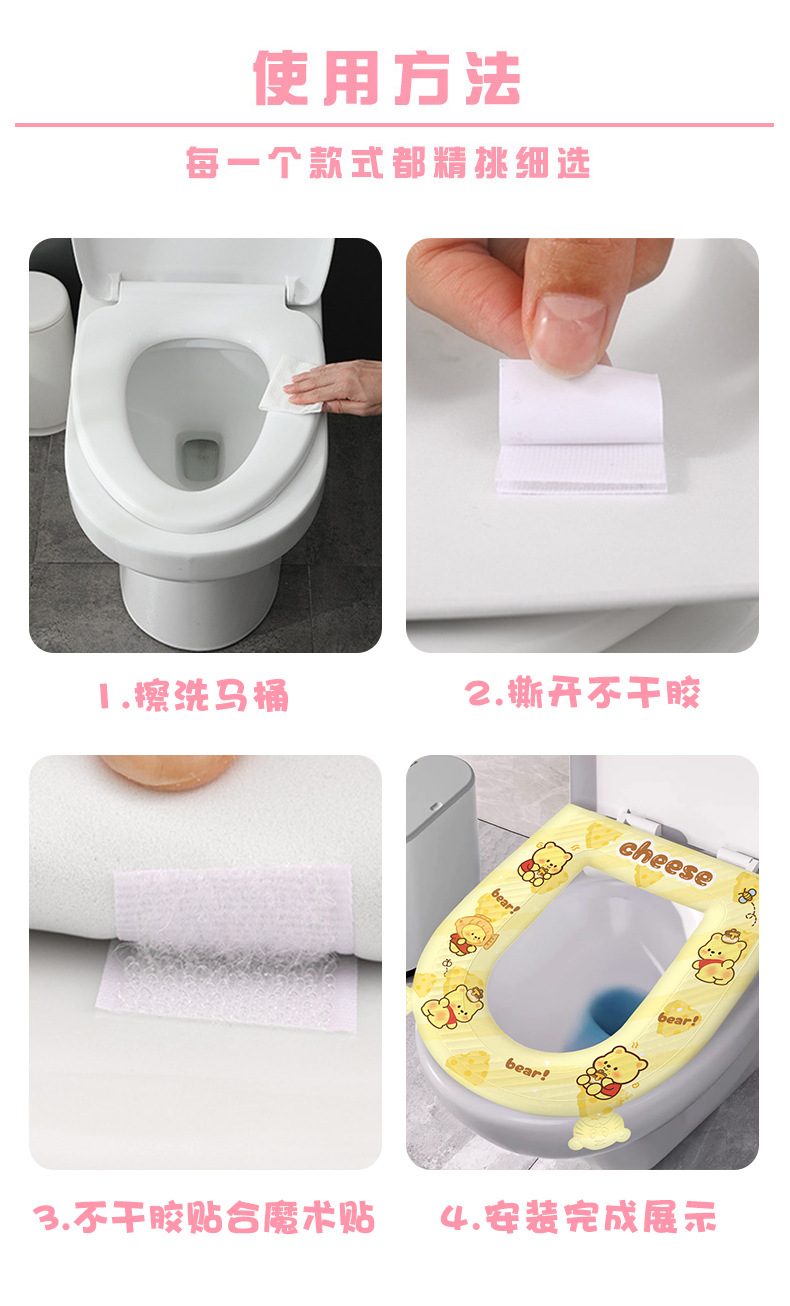 使用方法

每一个款式都精挑细选

1.擦洗马桶

2.撕开不干胶

cheese

bear!

bear!

bear!

3.不干胶贴合魔术贴

4.安装完成展示