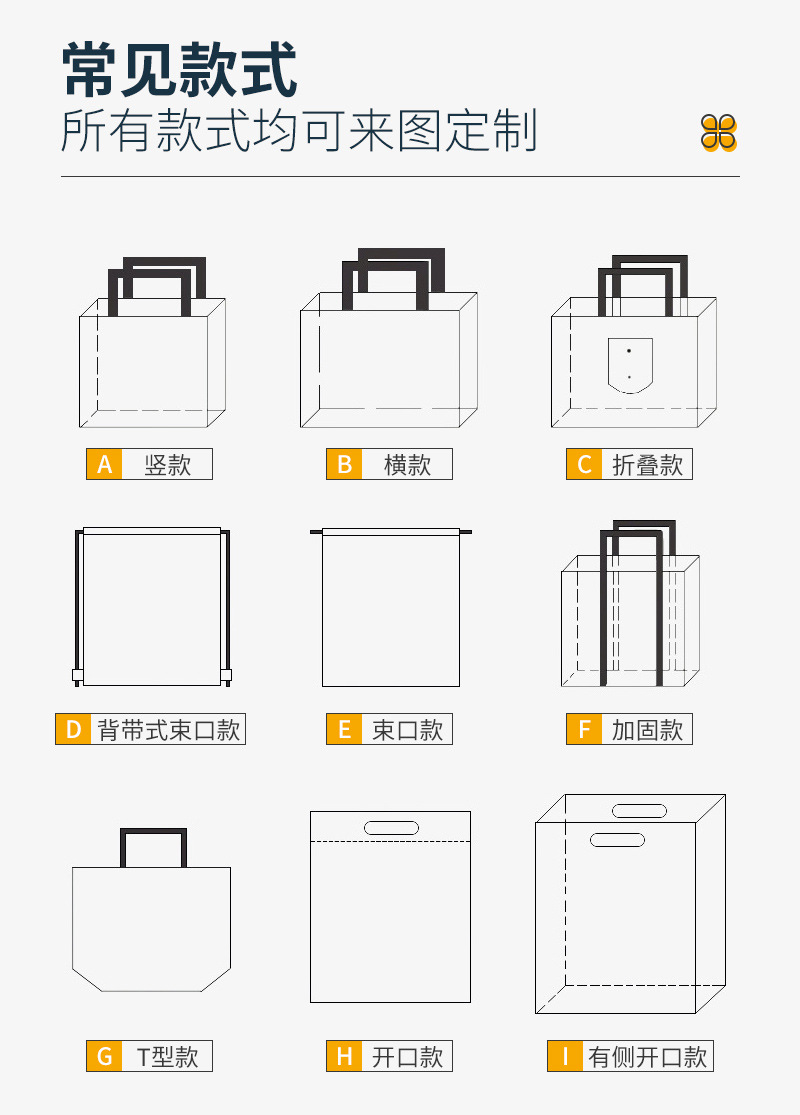 常见款式
所有款式均可来图定制

A 竖款

B 横款

C 折叠款

D 背带式束口款

E 束口款

F 加固款

G T型款

H 开口款

I 有侧开口款