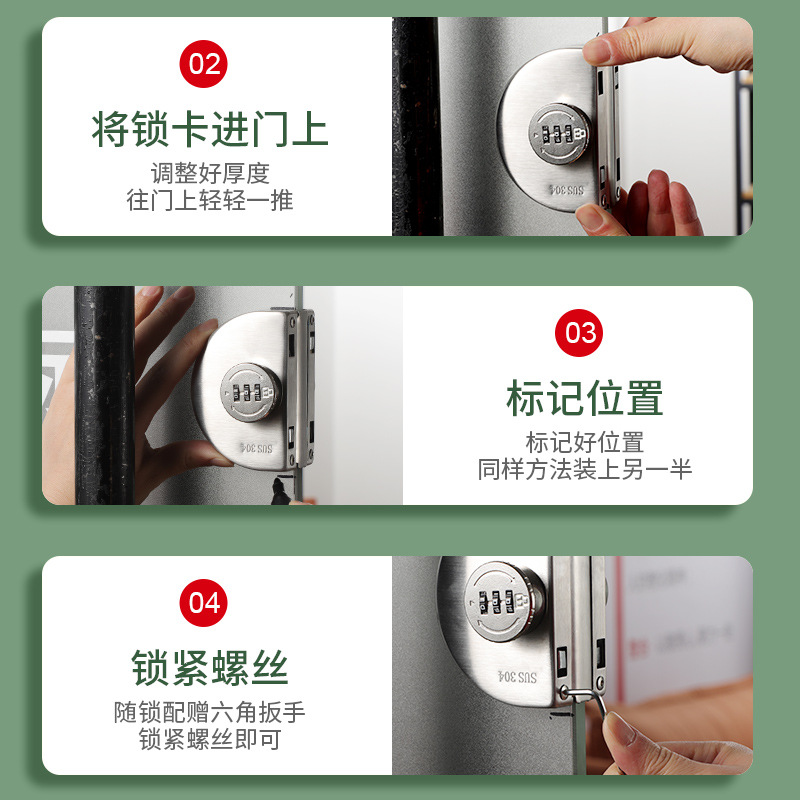 02

将锁卡进门上

调整好厚度
往门上轻轻一推

SUS 304

03

标记位置

标记好位置
同样方法装上另一半

SUS 304

04

锁紧螺丝

随锁配赠六角扳手
锁紧螺丝即可

SUS 304