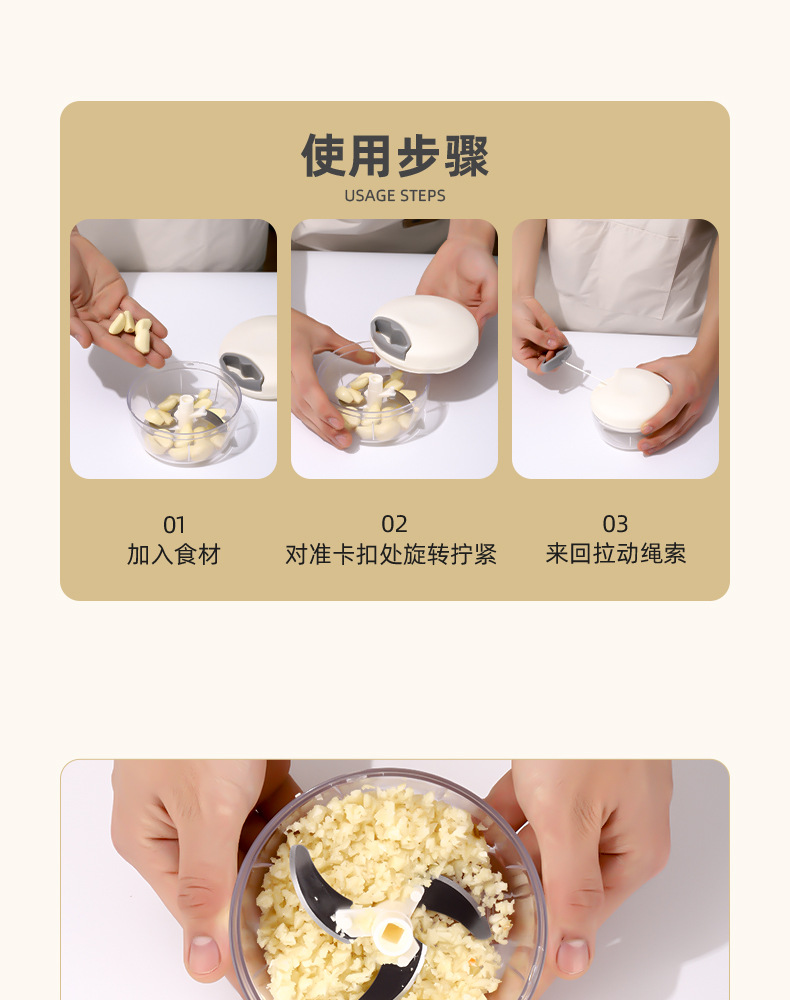 使用步骤
USAGE STEPS

01
加入食材

02
对准卡扣处旋转拧紧

03
来回拉动绳索