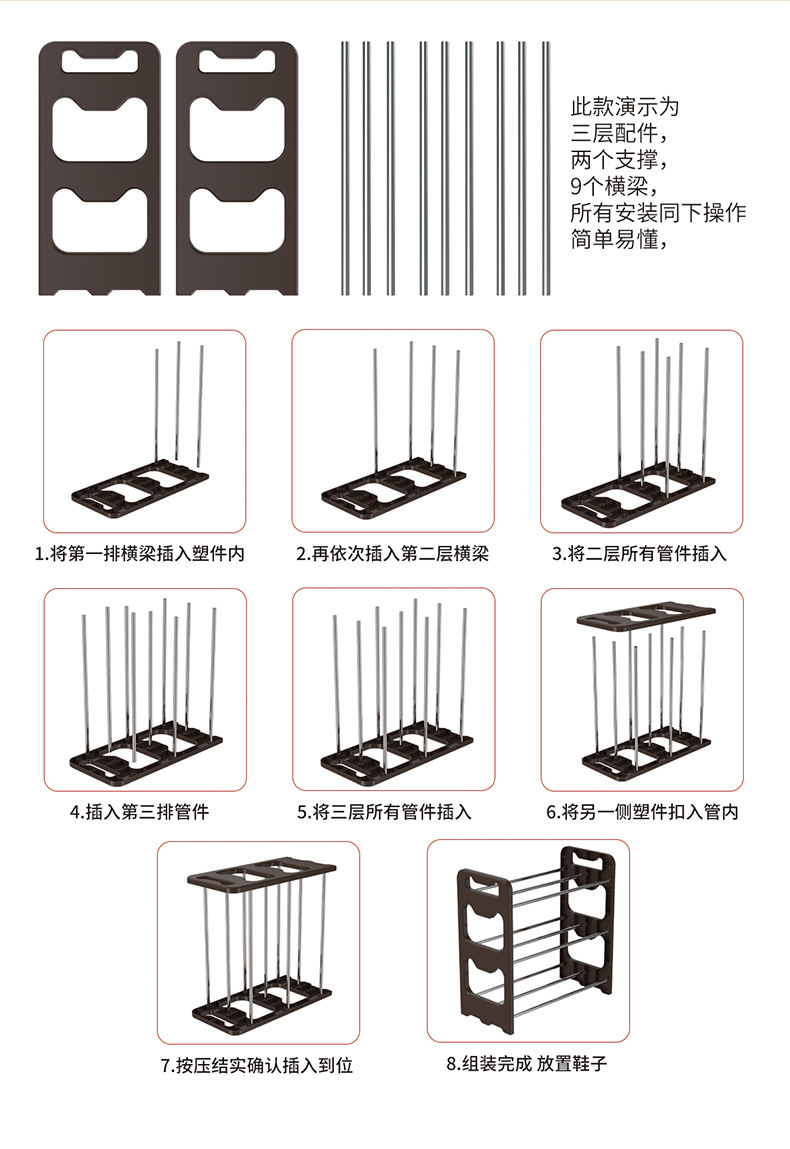 此款演示为
三层配件，
两个支撑，
9个横梁，
所有安装同下操作
简单易懂，

1.将第一排横梁插入塑件内

2.再依次插入第二层横梁

3.将二层所有管件插入

4.插入第三排管件

5.将三层所有管件插入

6.将另一侧塑件扣入管内

7.按压结实确认插入到位

8.组装完成 放置鞋子