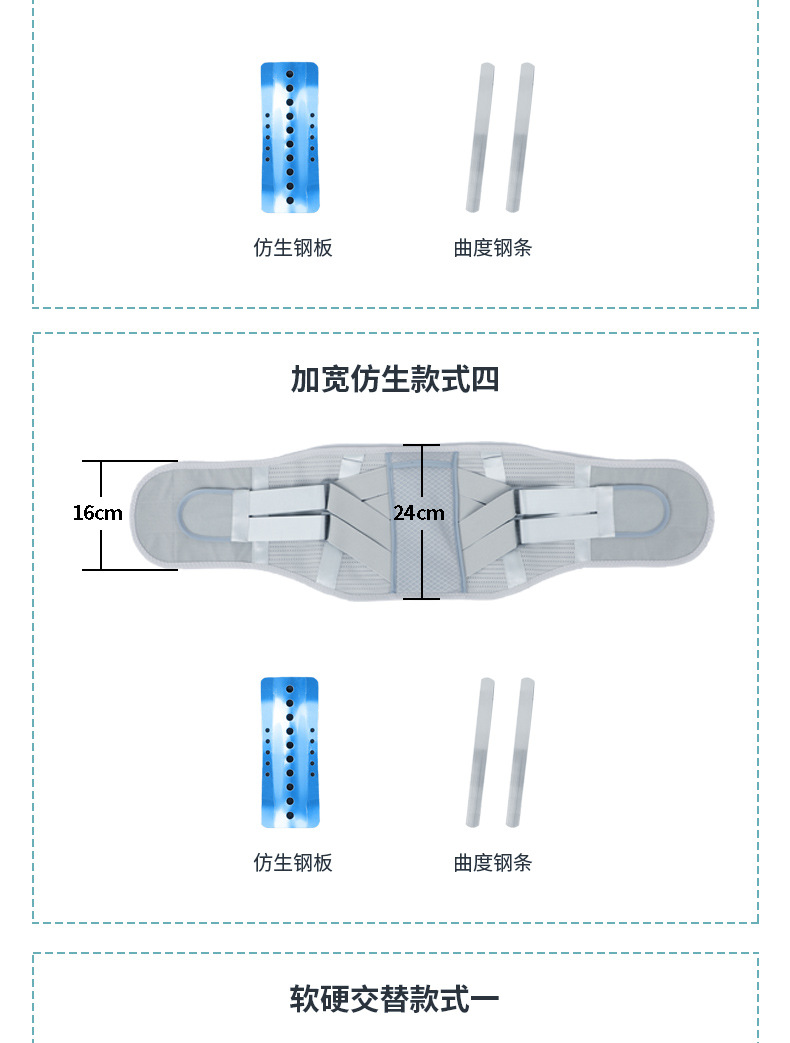 仿生钢板

曲度钢条

加宽仿生款式四

16cm

24cm

仿生钢板

曲度钢条

软硬交替款式一