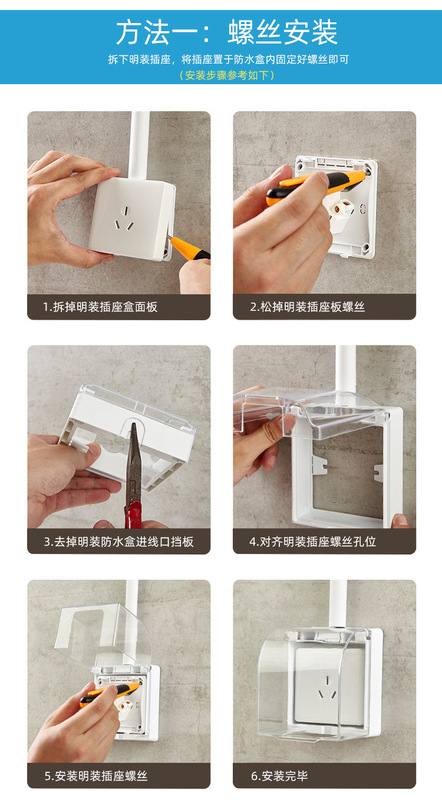 方法一：螺丝安装

拆下明装插座，将插座置于防水盒内固定好螺丝即可
（安装步骤参考如下）

1.拆掉明装插座盒面板

2.松掉明装插座板螺丝

3.去掉明装防水盒进线口挡板

4.对齐明装插座螺丝孔位

5.安装明装插座螺丝

6.安装完毕