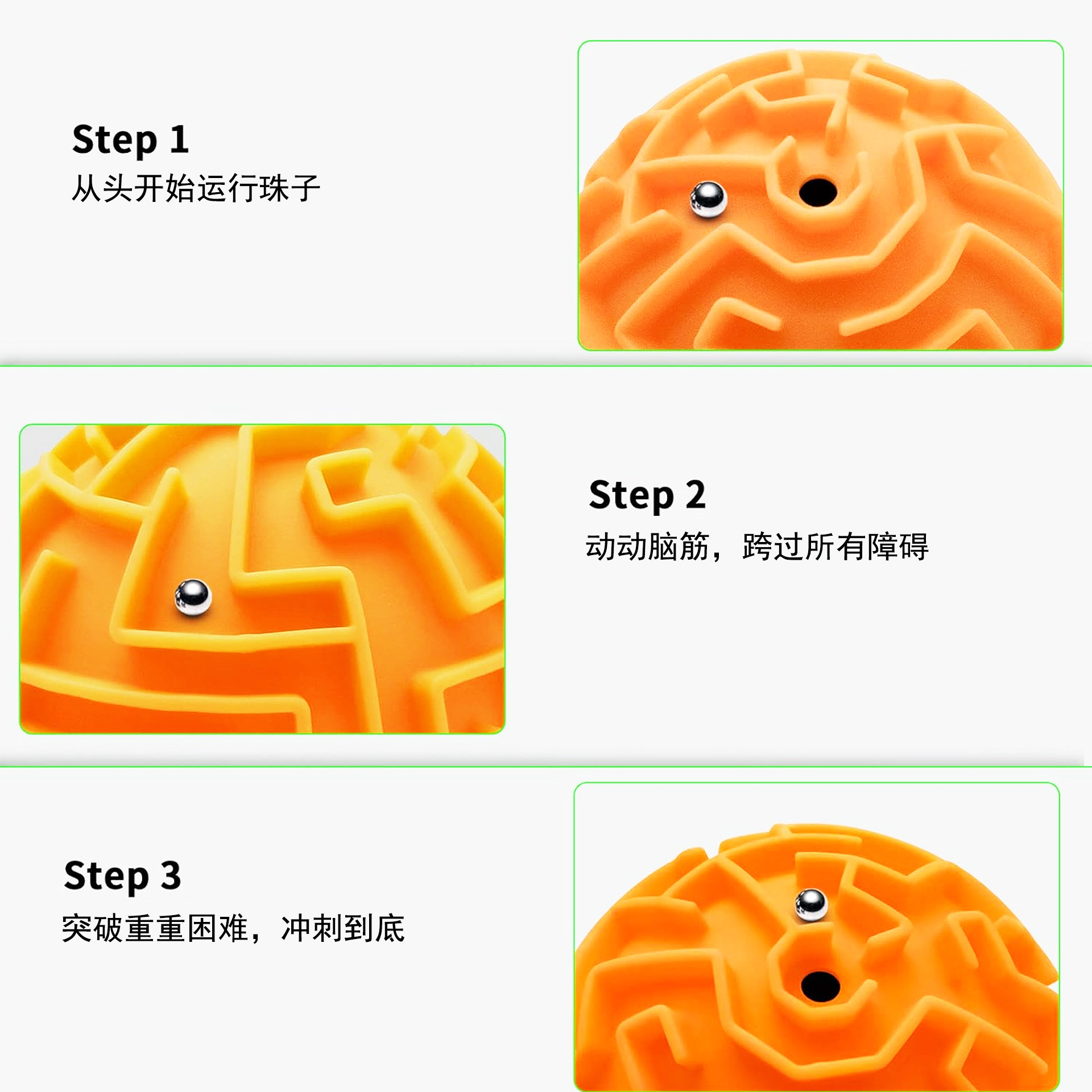 Step 1
从头开始运行珠子

Step 2
动动脑筋，跨过所有障碍

Step 3
突破重重困难，冲刺到底