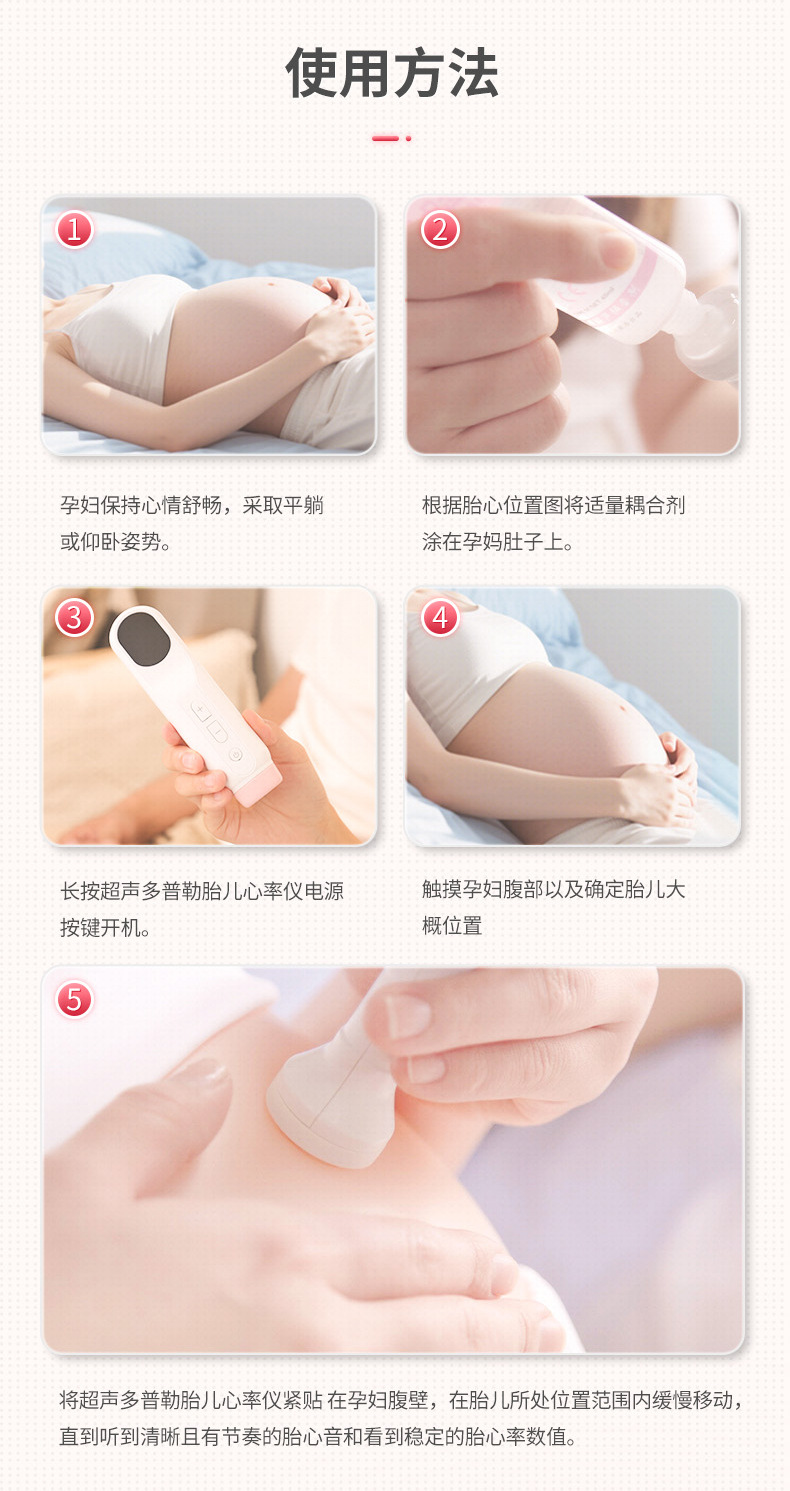 使用方法

1

孕妇保持心情舒畅，采取平躺或仰卧姿势。

2

根据胎心位置图将适量耦合剂涂在孕妈肚子上。

3

长按超声多普勒胎儿心率仪电源按键开机。

4

触摸孕妇腹部以及确定胎儿大概位置

5

将超声多普勒胎儿心率仪紧贴 在孕妇腹壁，在胎儿所处位置范围内缓慢移动，直到听到清晰且有节奏的胎心音和看到稳定的胎心率数值。