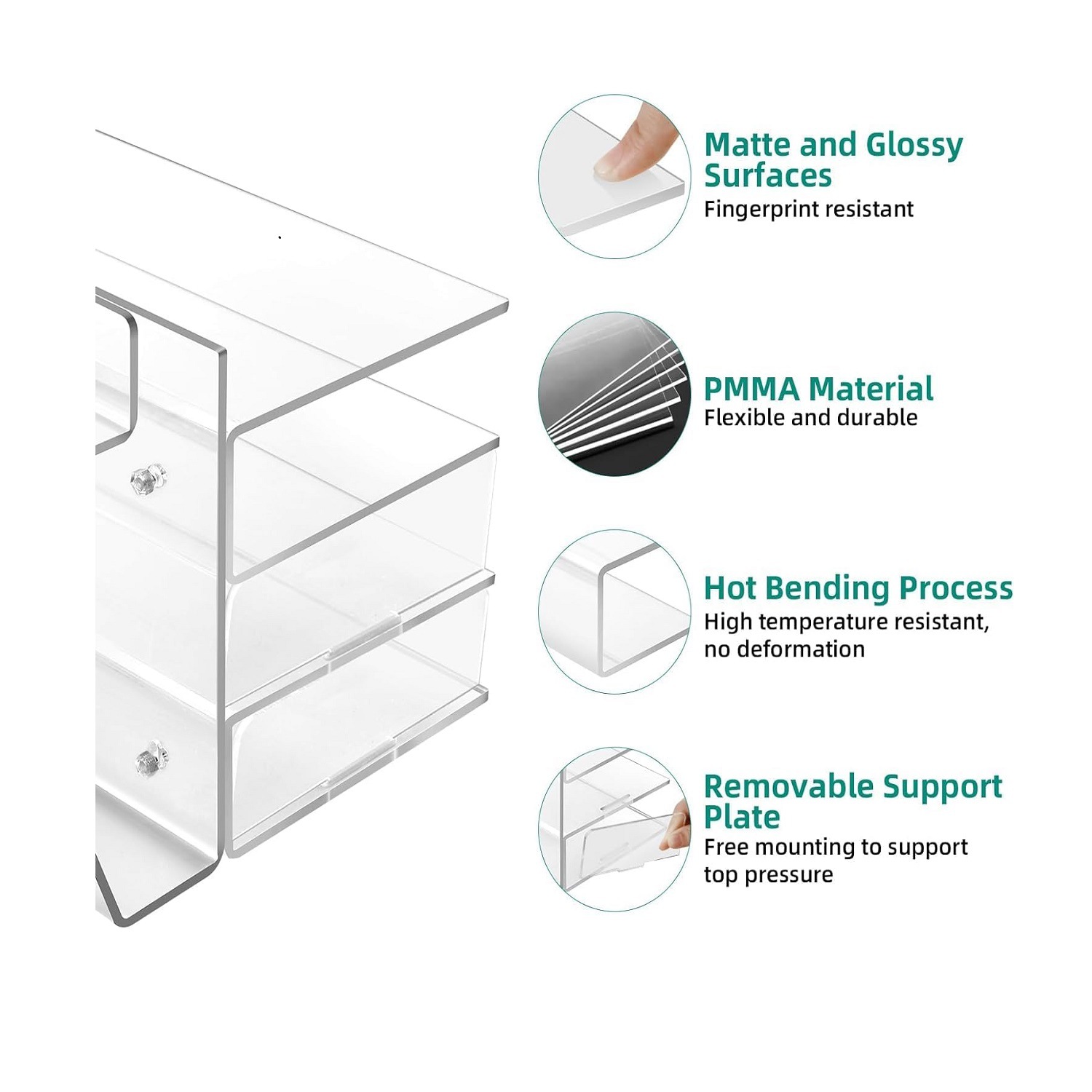 Matte and Glossy Surfaces
Fingerprint resistant

PMMA Material
Flexible and durable

Hot Bending Process
High temperature resistant, no deformation

Removable Support Plate
Free mounting to support top pressure