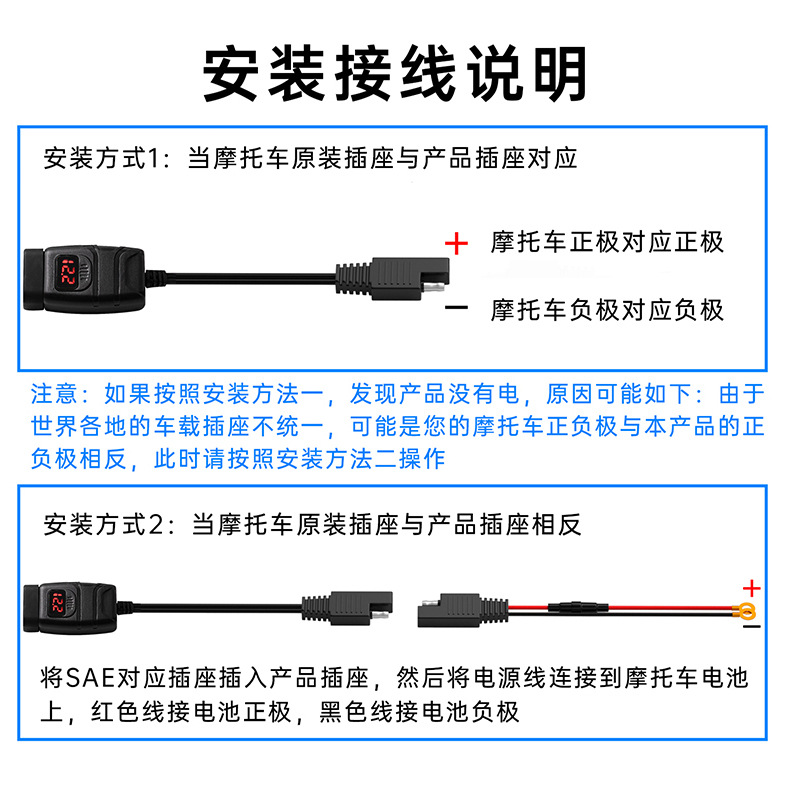 安装接线说明

安装方式1：当摩托车原装插座与产品插座对应

12.2

+ 摩托车正极对应正极

− 摩托车负极对应负极

注意：如果按照安装方法一，发现产品没有电，原因可能如下：由于世界各地的车载插座不统一，可能是您的摩托车正负极与本产品的正负极相反，此时请按照安装方法二操作

安装方式2：当摩托车原装插座与产品插座相反

12.2

+

−

将SAE对应插座插入产品插座，然后将电源线连接到摩托车电池上，红色线接电池正极，黑色线接电池负极