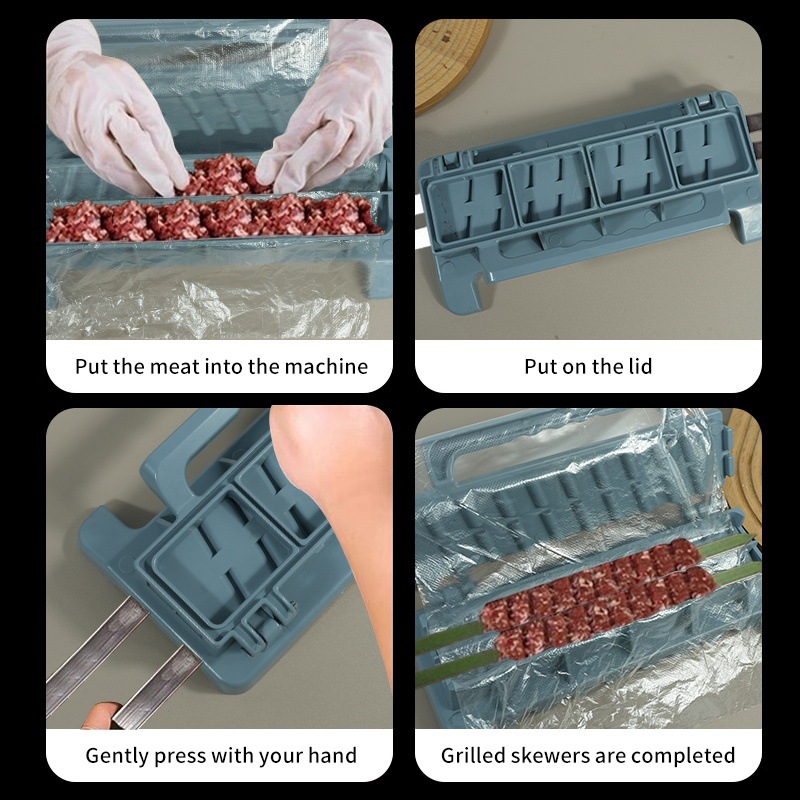 Put the meat into the machine

Put on the lid

Gently press with your hand

Grilled skewers are completed