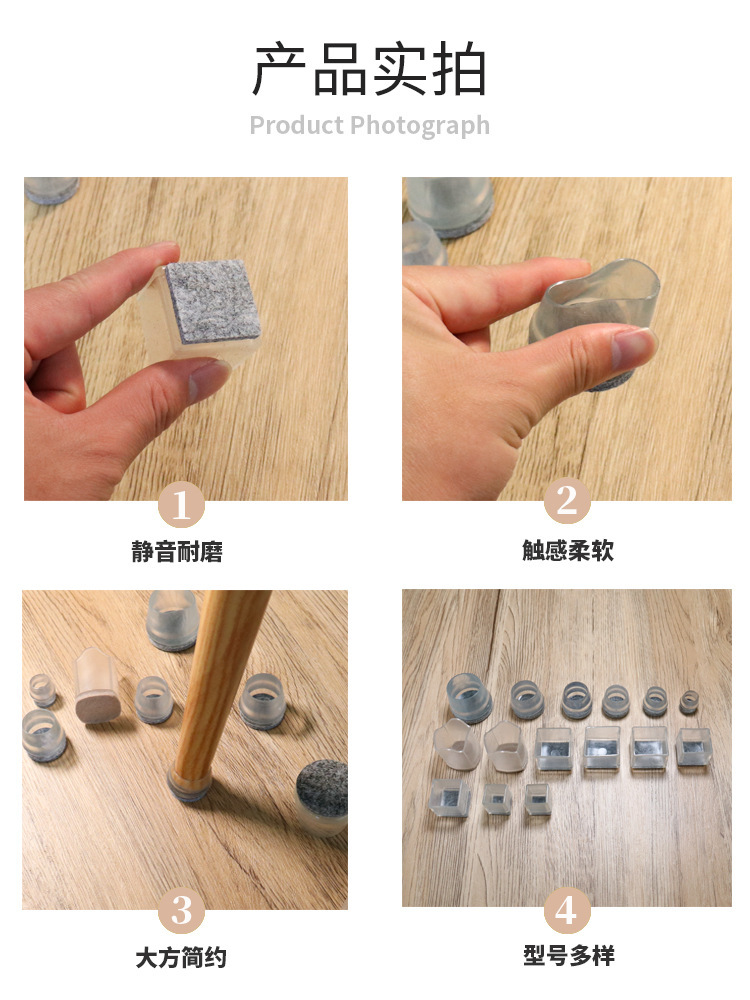 产品实拍
Product Photograph

1
静音耐磨

2
触感柔软

3
大方简约

4
型号多样