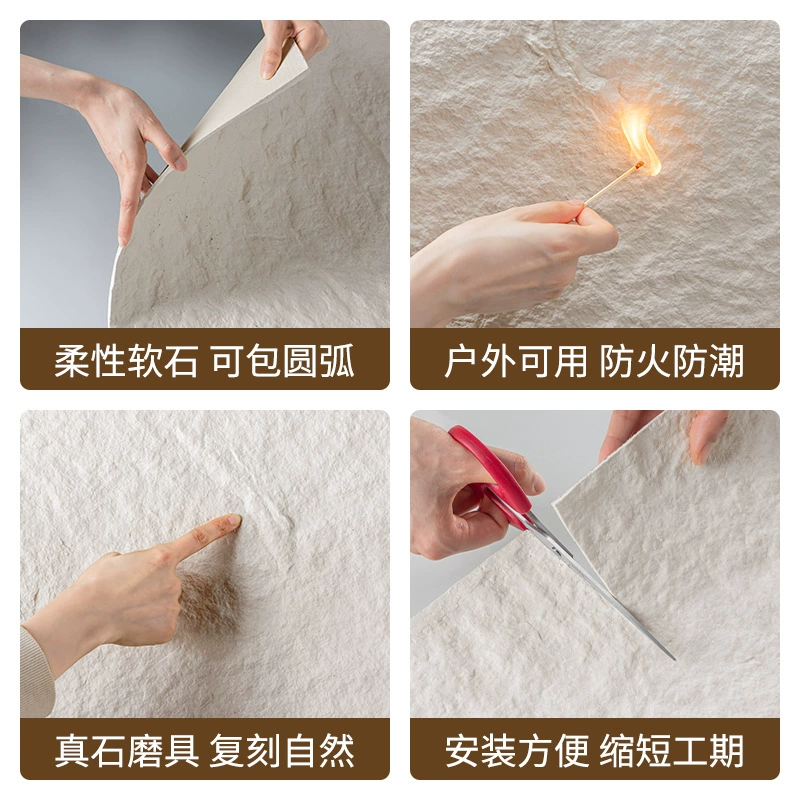 柔性软石 可包圆弧

户外可用 防火防潮

真石磨具 复刻自然

安装方便 缩短工期