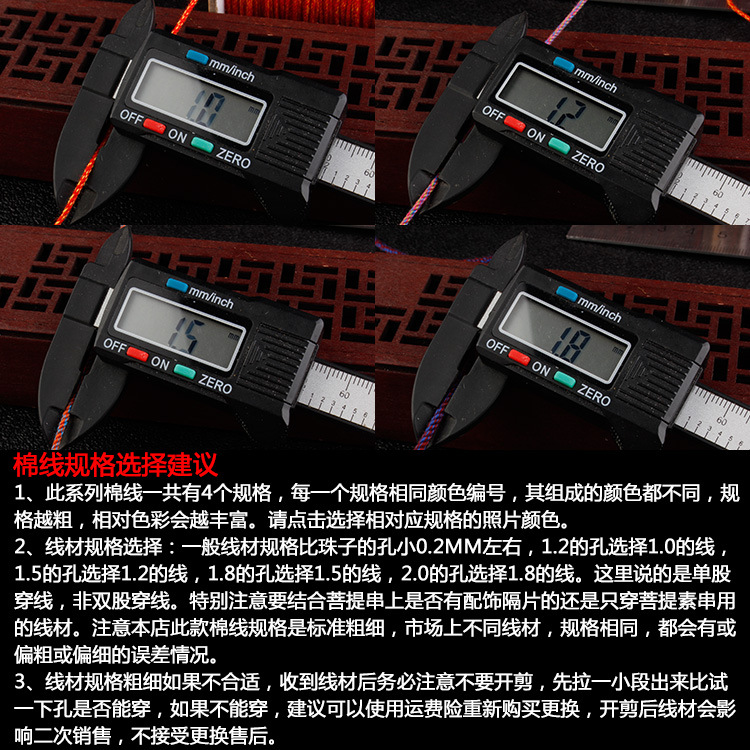 mm/inch
1.0
OFF ON ZERO

mm/inch
1.2
OFF ON ZERO

mm/inch
1.5
OFF ON ZERO

mm/inch
1.8
OFF ON ZERO

棉线规格选择建议

1、此系列棉线一共有4个规格，每一个规格相同颜色编号，其组成的颜色都不同，规格越粗，相对色彩会越丰富。请点击选择相对应规格的照片颜色。

2、线材规格选择：一般线材规格比珠子的孔小0.2MM左右，1.2的孔选择1.0的线，1.5的孔选择1.2的线，1.8的孔选择1.5的线，2.0的孔选择1.8的线。这里说的是单股穿线，非双股穿线。特别注意要结合菩提串上是否有配饰隔片的还是只穿菩提素串用的线材。注意本店此款棉线规格是标准粗细，市场上不同线材，规格相同，都会有或偏粗或偏细的误差情况。

3、线材规格粗细如果不合适，收到线材后务必注意不要开剪，先拉一小段出来比试一下孔是否能穿，如果不能穿，建议可以使用运费险重新购买更换，开剪后线材会影响二次销售，不接受更换售后。