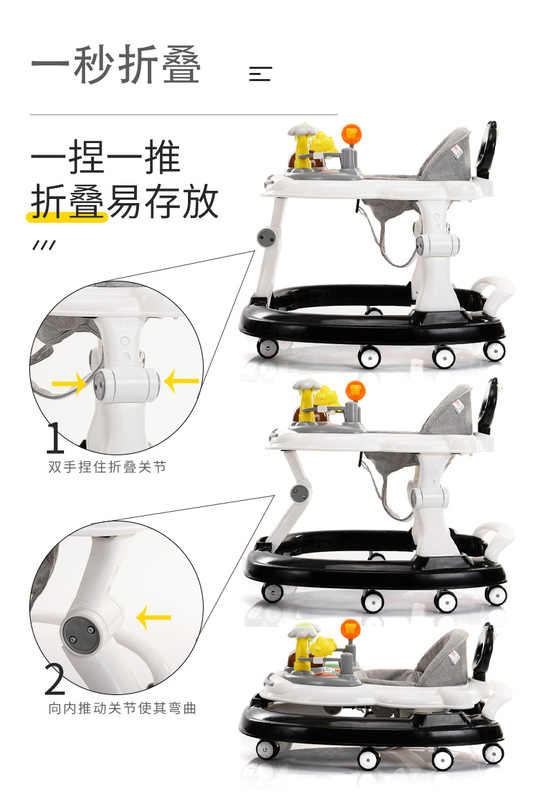 一秒折叠

一捏一推
折叠易存放

1
双手捏住折叠关节

2
向内推动关节使其弯曲