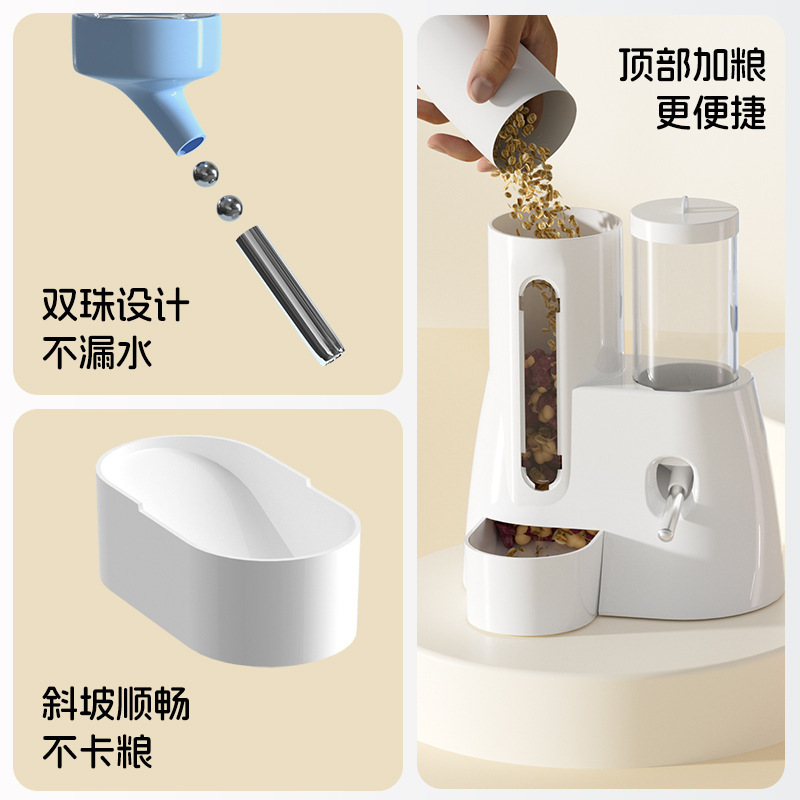 双珠设计
不漏水

斜坡顺畅
不卡粮

顶部加粮
更便捷