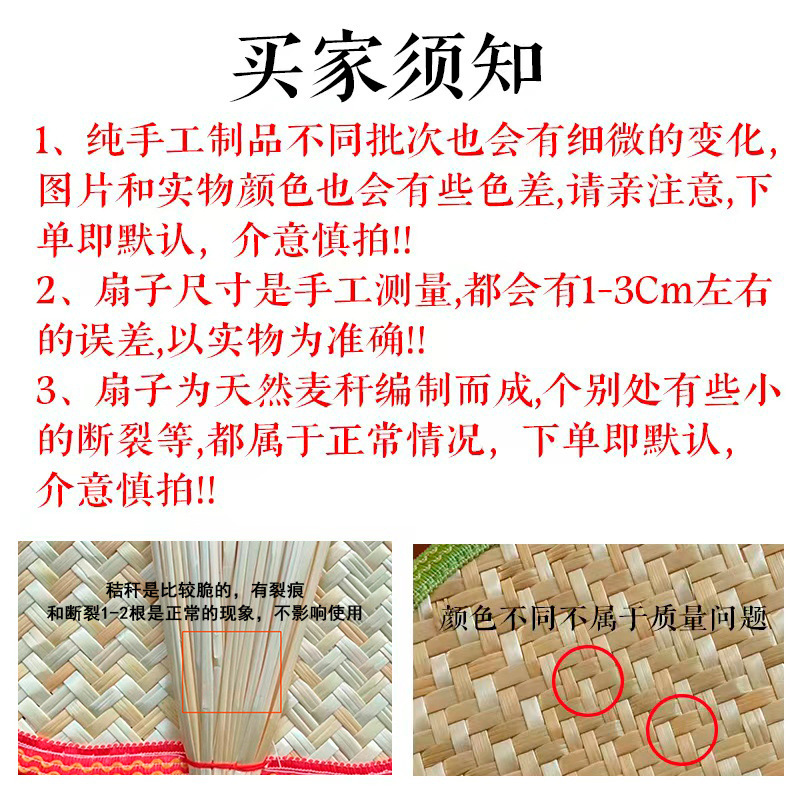 买家须知

1、纯手工制品不同批次也会有细微的变化,图片和实物颜色也会有些色差,请亲注意,下单即默认，介意慎拍!!
2、扇子尺寸是手工测量,都会有1-3Cm左右的误差,以实物为准确!!
3、扇子为天然麦秆编制而成,个别处有些小的断裂等,都属于正常情况，下单即默认，介意慎拍!!

秸秆是比较脆的，有裂痕和断裂1-2根是正常的现象，不影响使用

颜色不同不属于质量问题