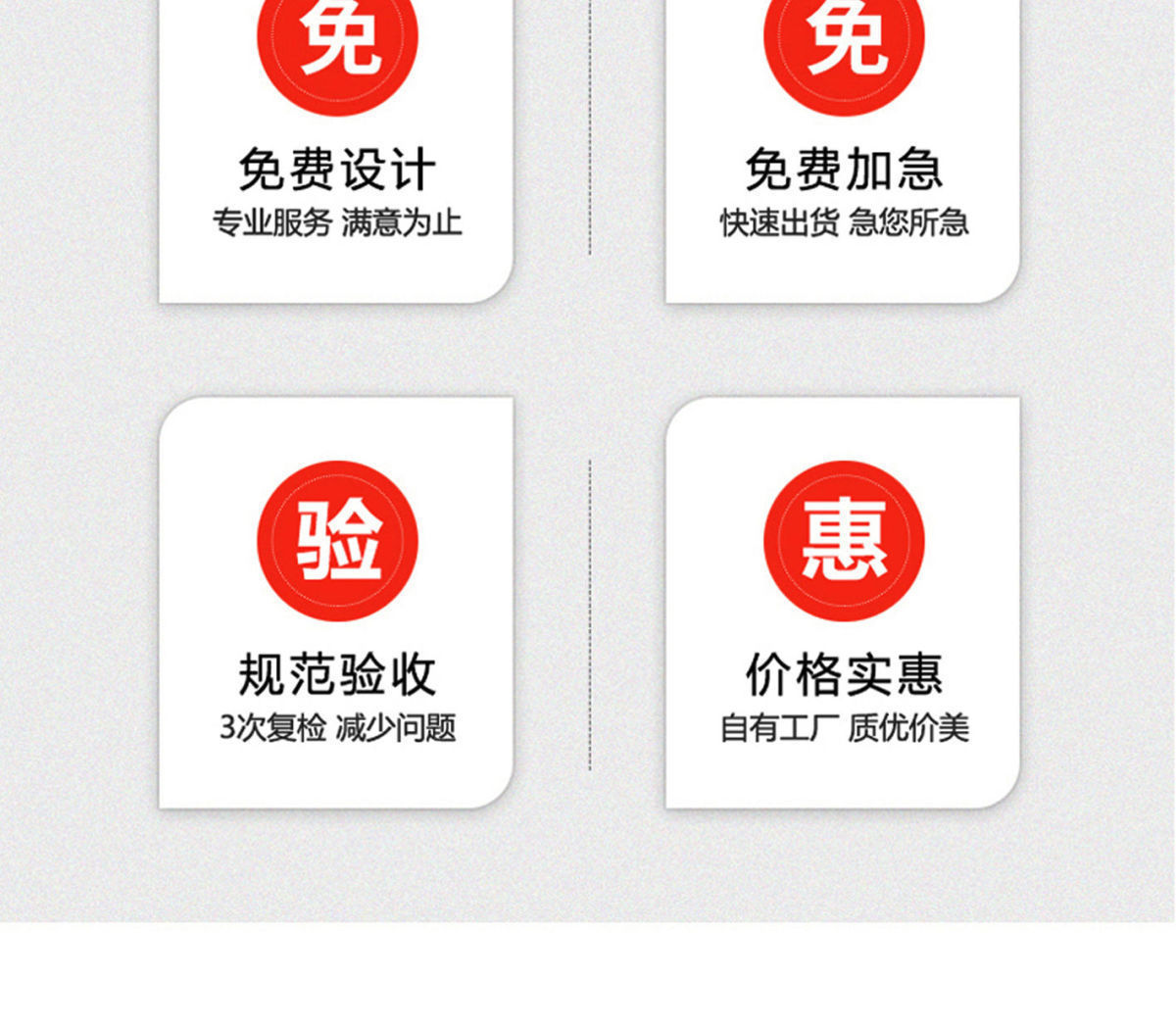 免

免费设计

专业服务 满意为止

免

免费加急

快速出货 急您所急

验

规范验收

3次复检 减少问题

惠

价格实惠

自有工厂 质优价美