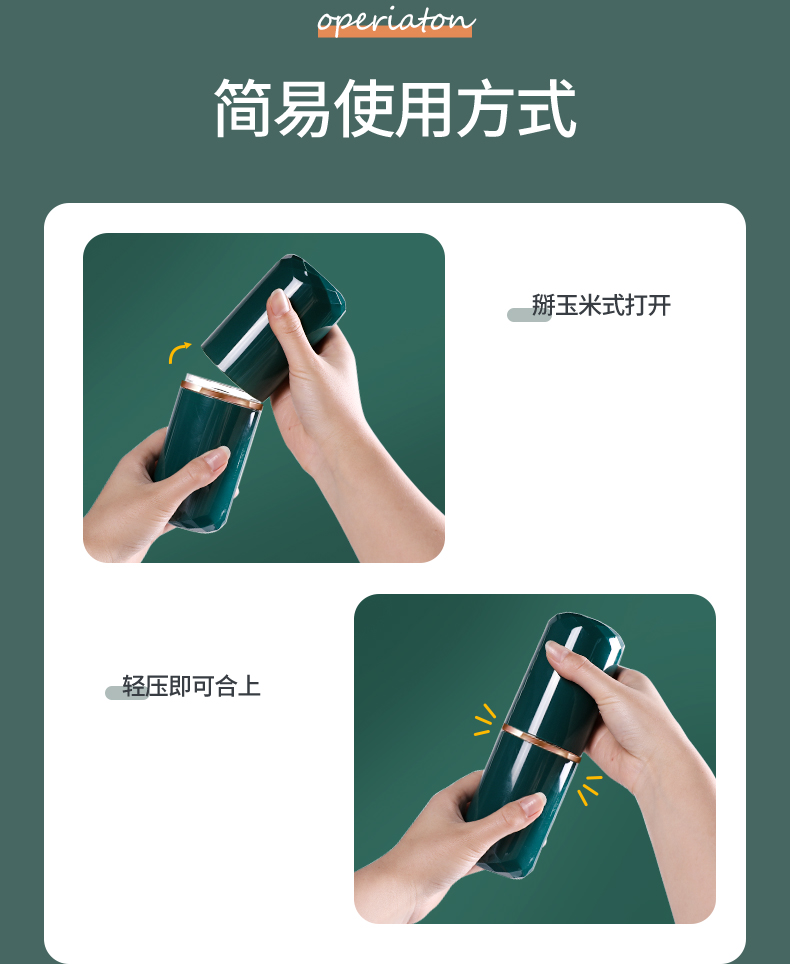 operiaton

简易使用方式

掰玉米式打开

轻压即可合上