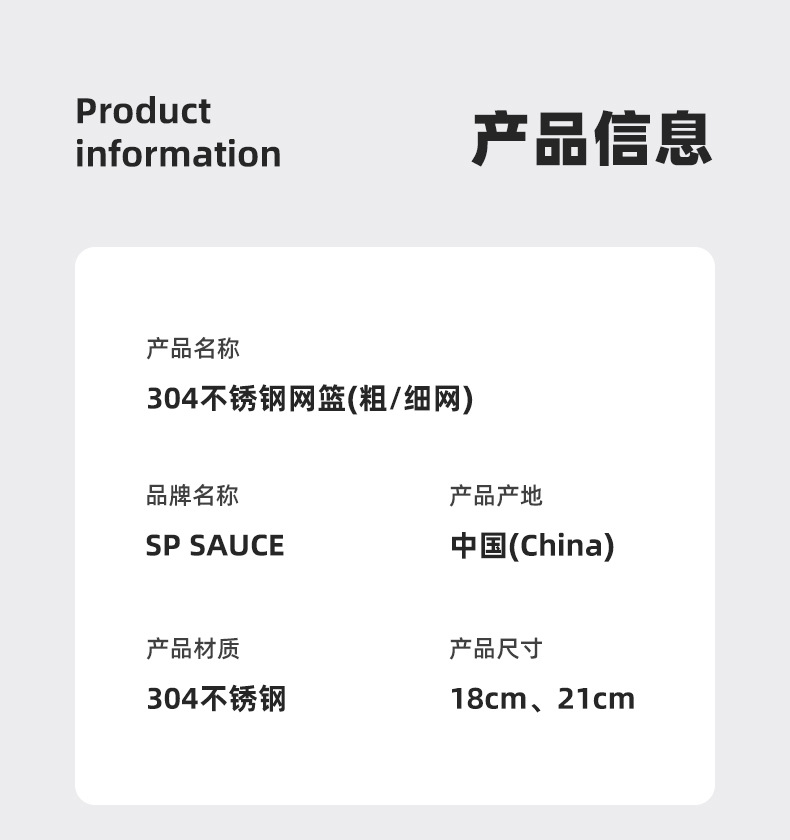 Product
information

产品信息

产品名称
304不锈钢网篮(粗/细网)

品牌名称
SP SAUCE

产品产地
中国(China)

产品材质
304不锈钢

产品尺寸
18cm、21cm