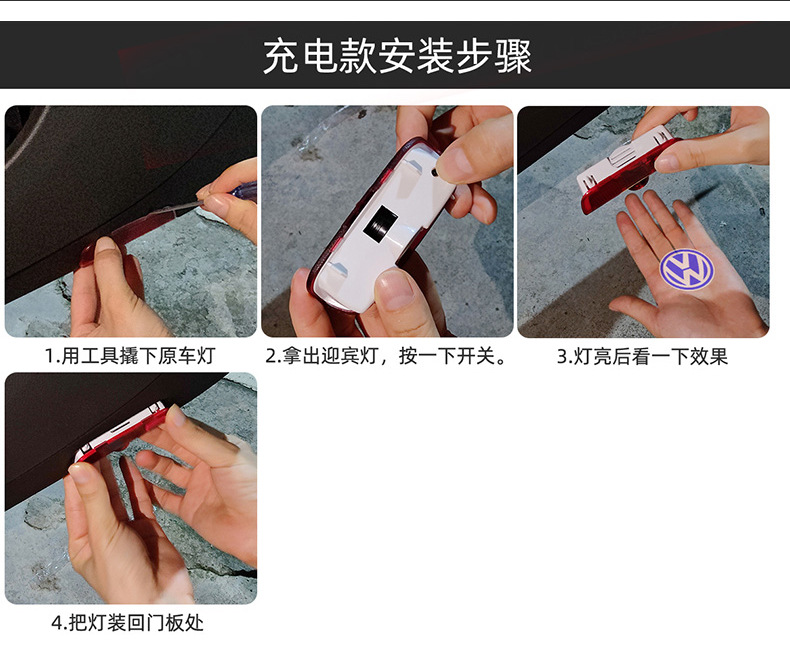 充电款安装步骤

1.用工具撬下原车灯

2.拿出迎宾灯，按一下开关。

3.灯亮后看一下效果

4.把灯装回门板处