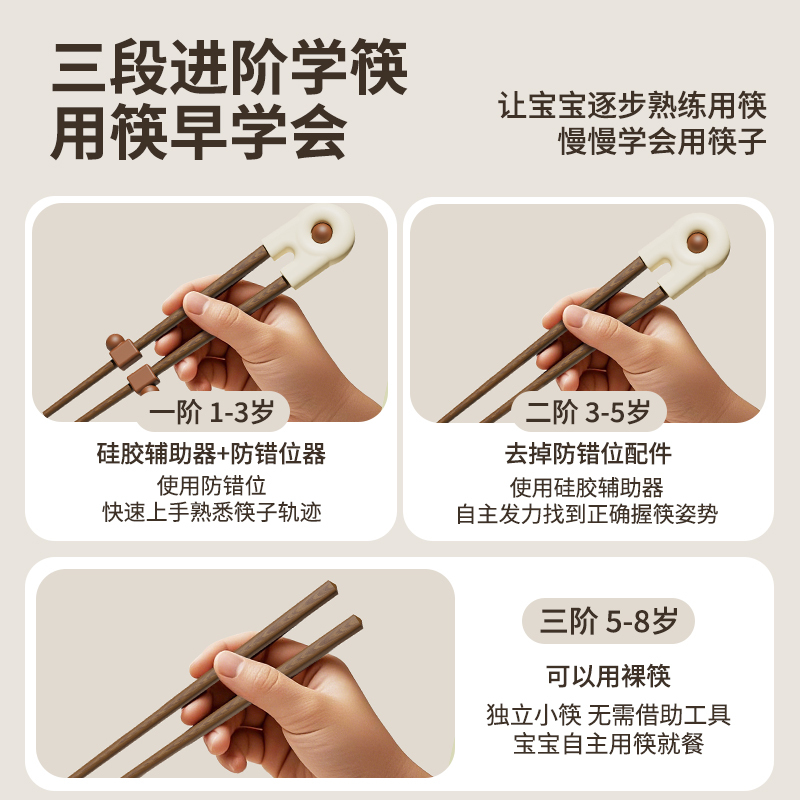 三段进阶学筷
用筷早学会

让宝宝逐步熟练用筷
慢慢学会用筷子

一阶 1-3岁

硅胶辅助器+防错位器

使用防错位
快速上手熟悉筷子轨迹

二阶 3-5岁

去掉防错位配件

使用硅胶辅助器
自主发力找到正确握筷姿势

三阶 5-8岁

可以用裸筷

独立小筷 无需借助工具
宝宝自主用筷就餐