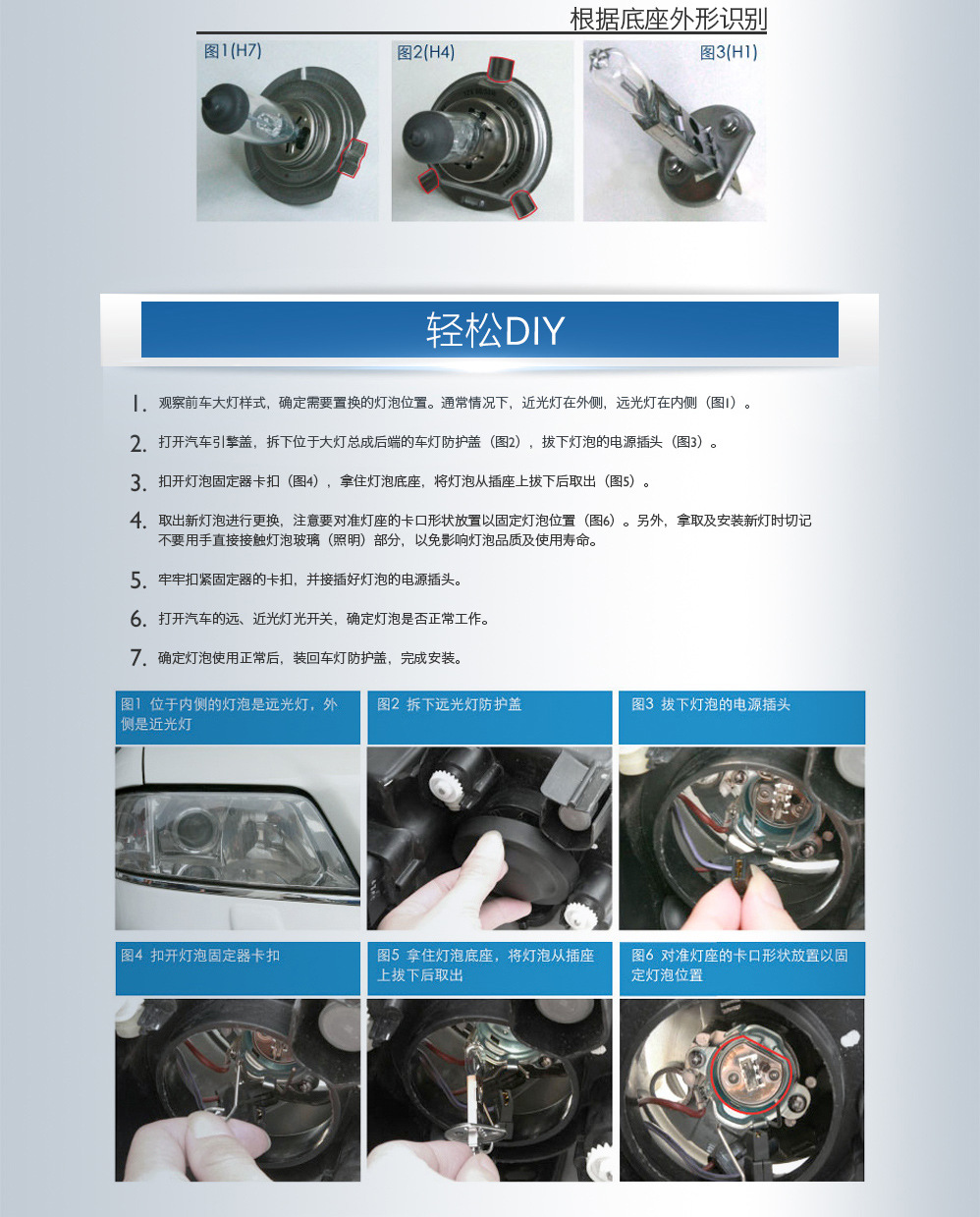 根据底座外形识别

图1(H7)

图2(H4)

图3(H1)

轻松DIY

1. 观察前车大灯样式，确定需要置换的灯泡位置。通常情况下，近光灯在外侧，远光灯在内侧（图1）。

2. 打开汽车引擎盖，拆下位于大灯总成后端的车灯防护盖（图2），拔下灯泡的电源插头（图3）。

3. 扣开灯泡固定器卡扣（图4），拿住灯泡底座，将灯泡从插座上拔下后取出（图5）。

4. 取出新灯泡进行更换，注意要对准灯座的卡口形状放置以固定灯泡位置（图6）。另外，拿取及安装新灯时切记不要用手直接接触灯泡玻璃（照明）部分，以免影响灯泡品质及使用寿命。

5. 牢牢扣紧固定器的卡扣，并接插好灯泡的电源插头。

6. 打开汽车的远、近光灯光开关，确定灯泡是否正常工作。

7. 确定灯泡使用正常后，装回车灯防护盖，完成安装。

图1 位于内侧的灯泡是远光灯，外侧是近光灯

图2 拆下远光灯防护盖

图3 拔下灯泡的电源插头

图4 扣开灯泡固定器卡扣

图5 拿住灯泡底座，将灯泡从插座上拔下后取出

图6 对准灯座的卡口形状放置以固定灯泡位置