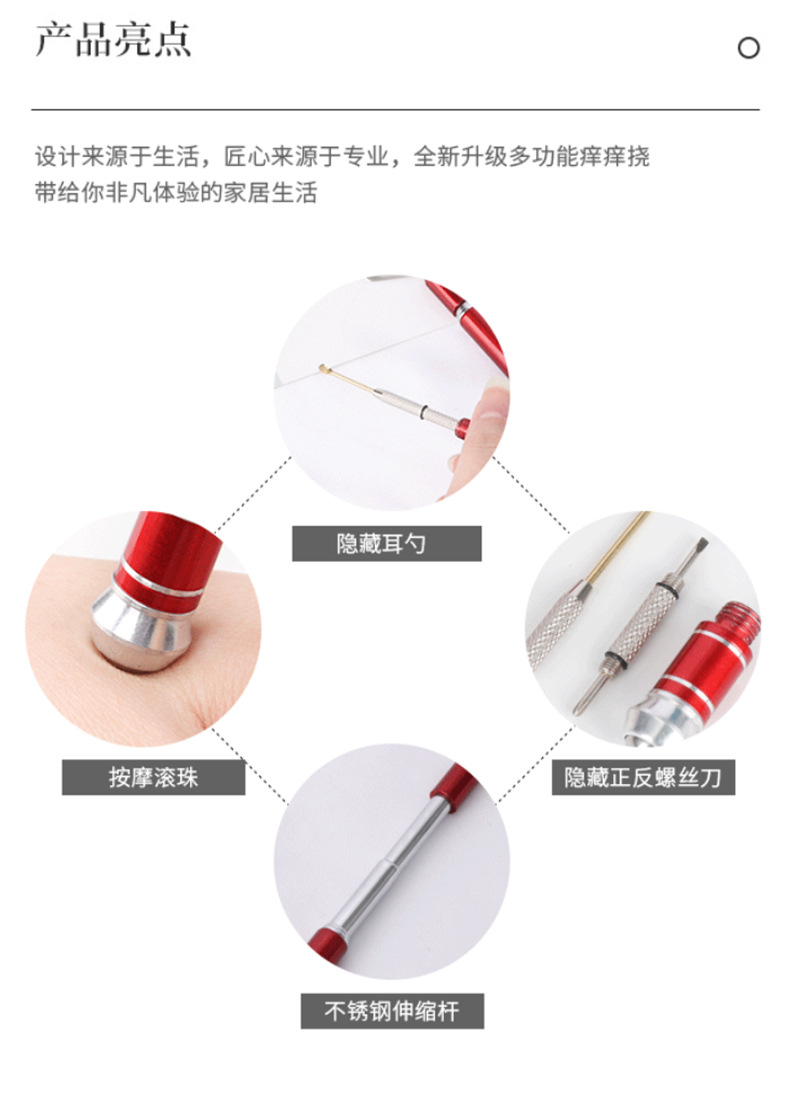 产品亮点

设计来源于生活，匠心来源于专业，全新升级多功能痒痒挠
带给你非凡体验的家居生活

隐藏耳勺

按摩滚珠

隐藏正反螺丝刀

不锈钢伸缩杆