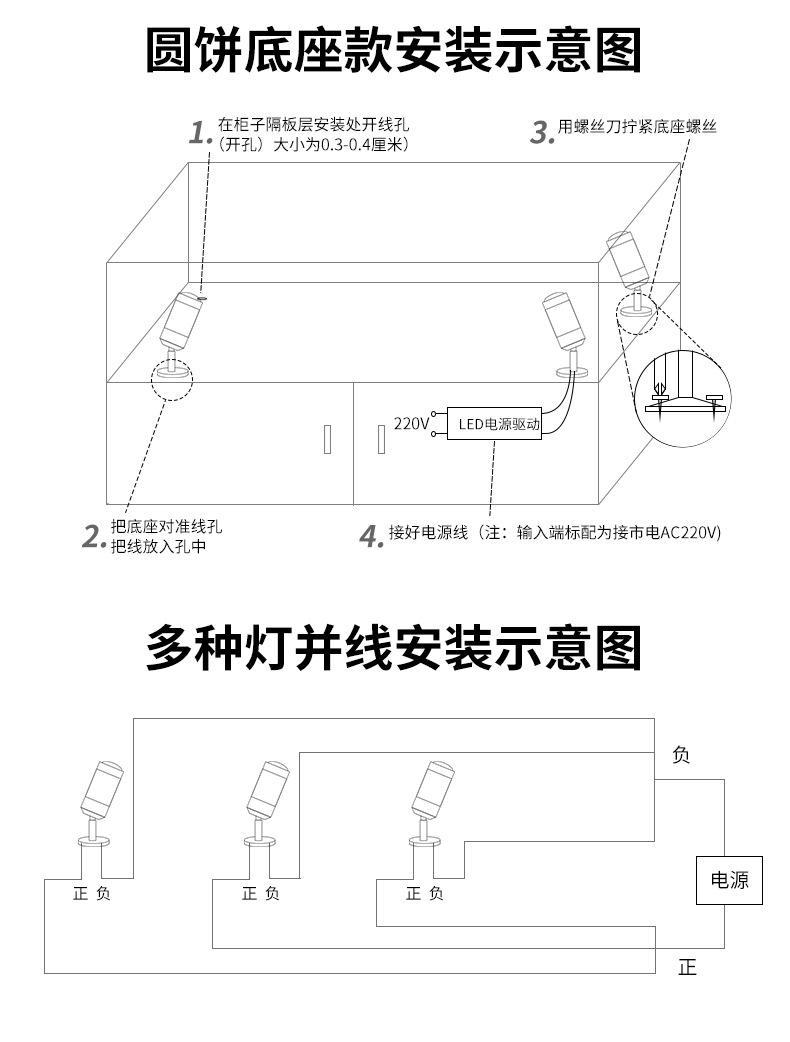 圆饼底座款安装示意图

1. 在柜子隔板层安装处开线孔（开孔）大小为0.3-0.4厘米）

3. 用螺丝刀拧紧底座螺丝

220V

LED电源驱动

2. 把底座对准线孔
把线放入孔中

4. 接好电源线（注：输入端标配为接市电AC220V）

多种灯并线安装示意图

负

正 负

正 负

正 负

电源

正