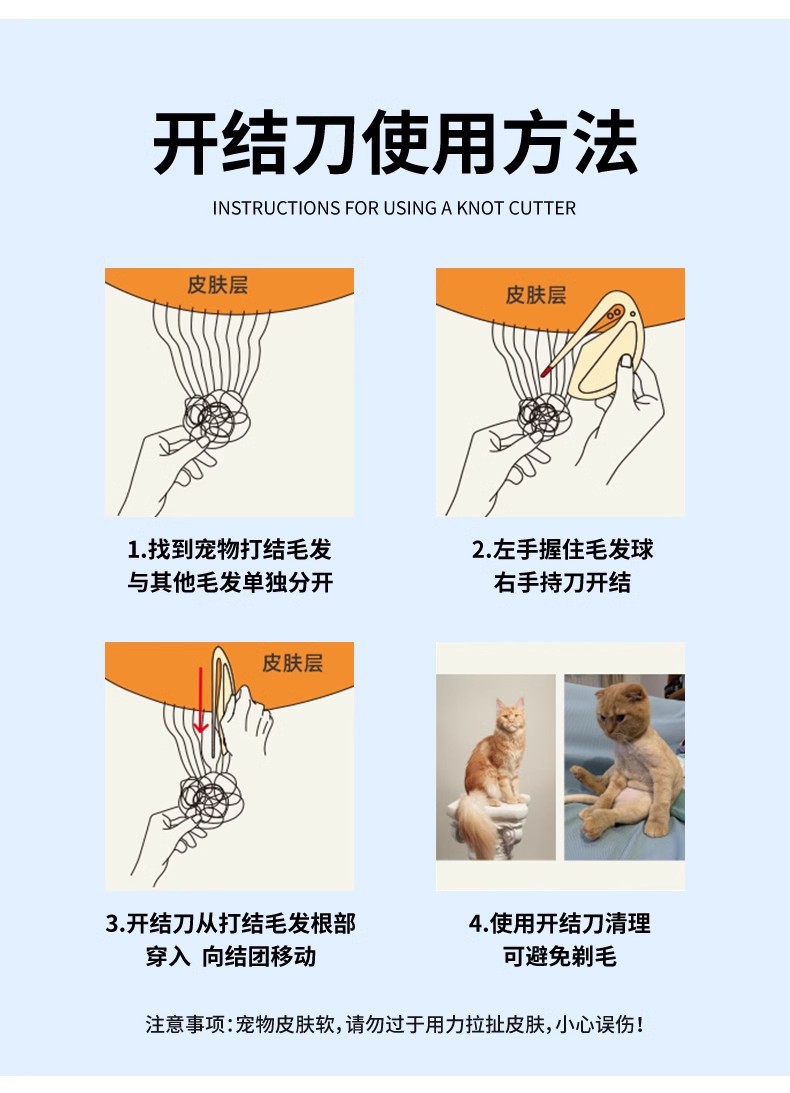 开结刀使用方法

INSTRUCTIONS FOR USING A KNOT CUTTER

皮肤层

1.找到宠物打结毛发
与其他毛发单独分开

皮肤层

2.左手握住毛发球
右手持刀开结

皮肤层

3.开结刀从打结毛发根部
穿入 向结团移动

4.使用开结刀清理
可避免剃毛

注意事项：宠物皮肤软，请勿过于用力拉扯皮肤，小心误伤！