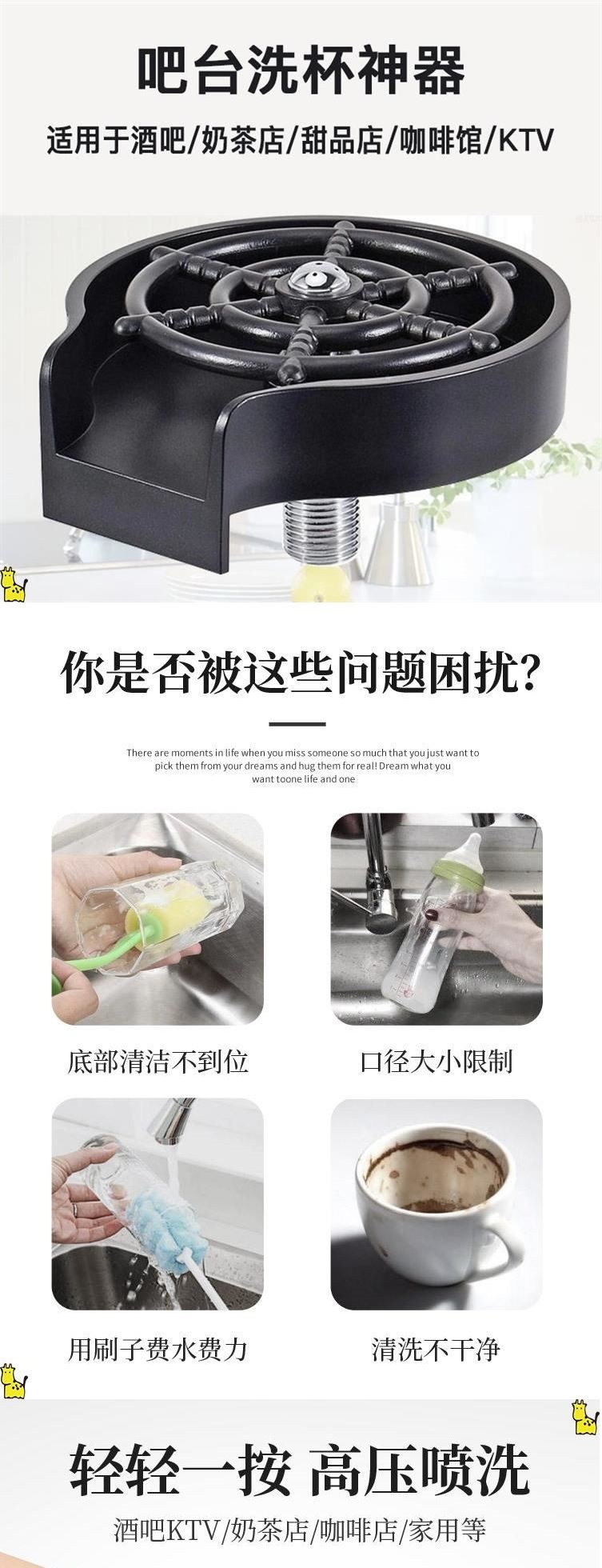 吧台洗杯神器

适用于酒吧/奶茶店/甜品店/咖啡馆/KTV

你是否被这些问题困扰?

There are moments in life when you miss someone so much that you just want to pick them from your dreams and hug them for real! Dream what you want toone life and one

底部清洁不到位

口径大小限制

用刷子费水费力

清洗不干净

轻轻一按 高压喷洗

酒吧KTV/奶茶店/咖啡店/家用等