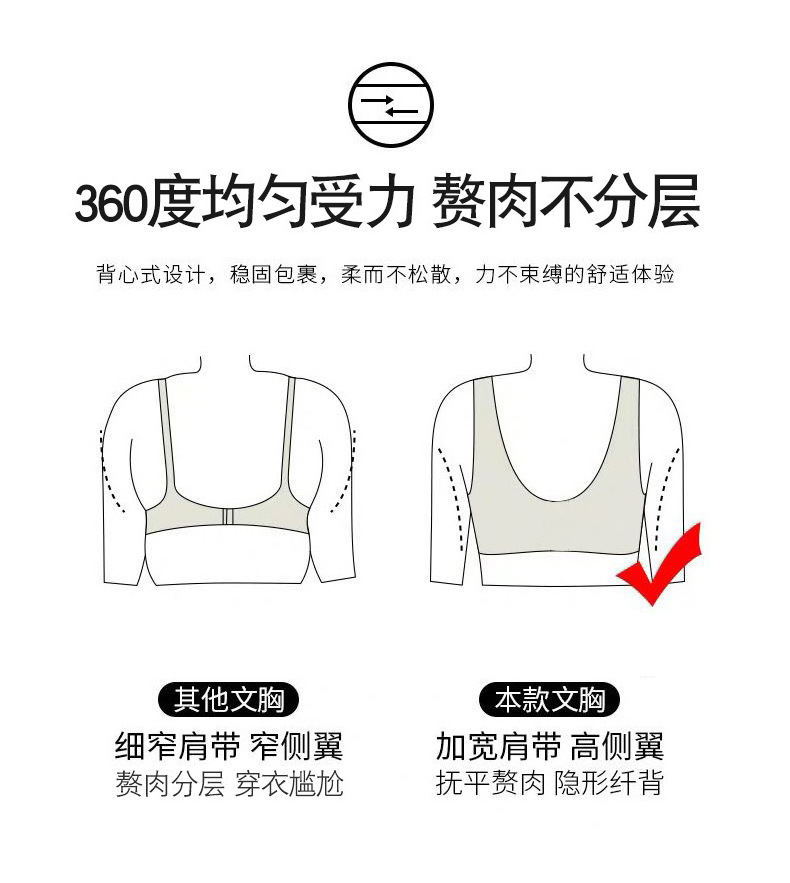 360度均匀受力 赘肉不分层

背心式设计，稳固包裹，柔而不松散，力不束缚的舒适体验

其他文胸

细窄肩带 窄侧翼

赘肉分层 穿衣尴尬

本款文胸

加宽肩带 高侧翼

抚平赘肉 隐形纤背