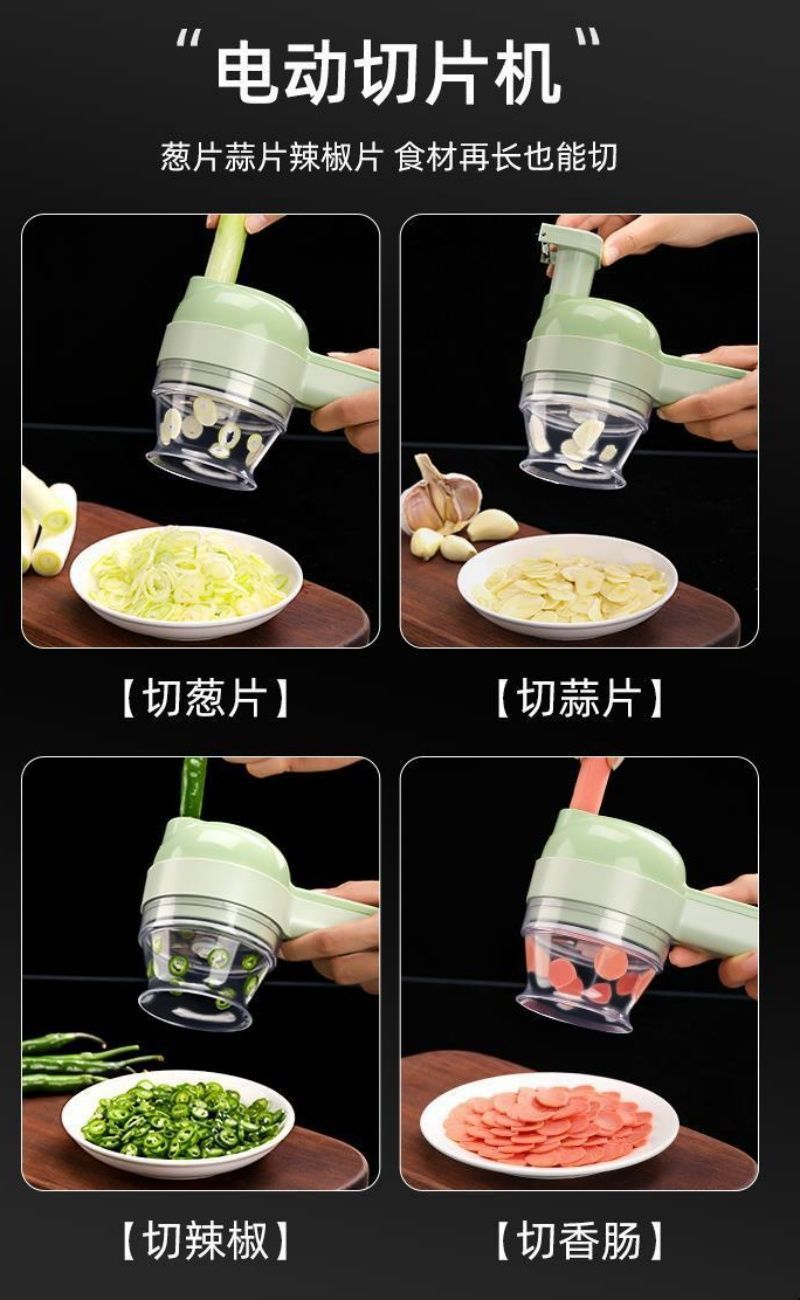 “电动切片机”

葱片蒜片辣椒片 食材再长也能切

【切葱片】

【切蒜片】

【切辣椒】

【切香肠】